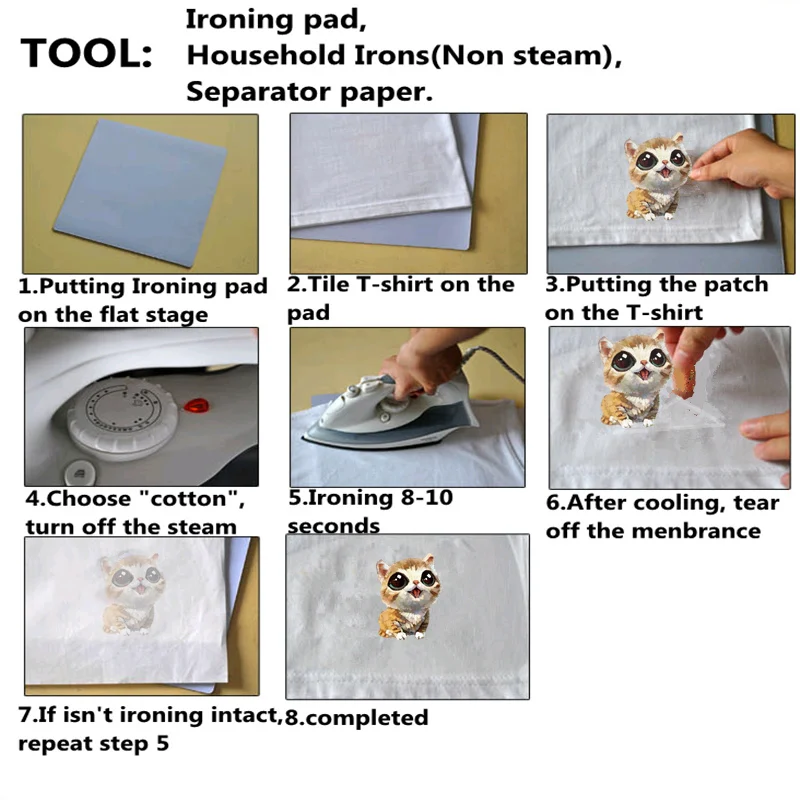 TOOL: Ironing pad, Household Irons(Non steam), Separator paper.

1.Putting Ironing pad on the flat stage

2.Tile T-shirt on the pad

3.Putting the patch on the T-shirt

4.Choose "cotton", turn off the steam

5.Ironing 8-10 seconds

6.After cooling, tear off the menbrance

7.If isn't ironing intact, repeat step 5

8.completed