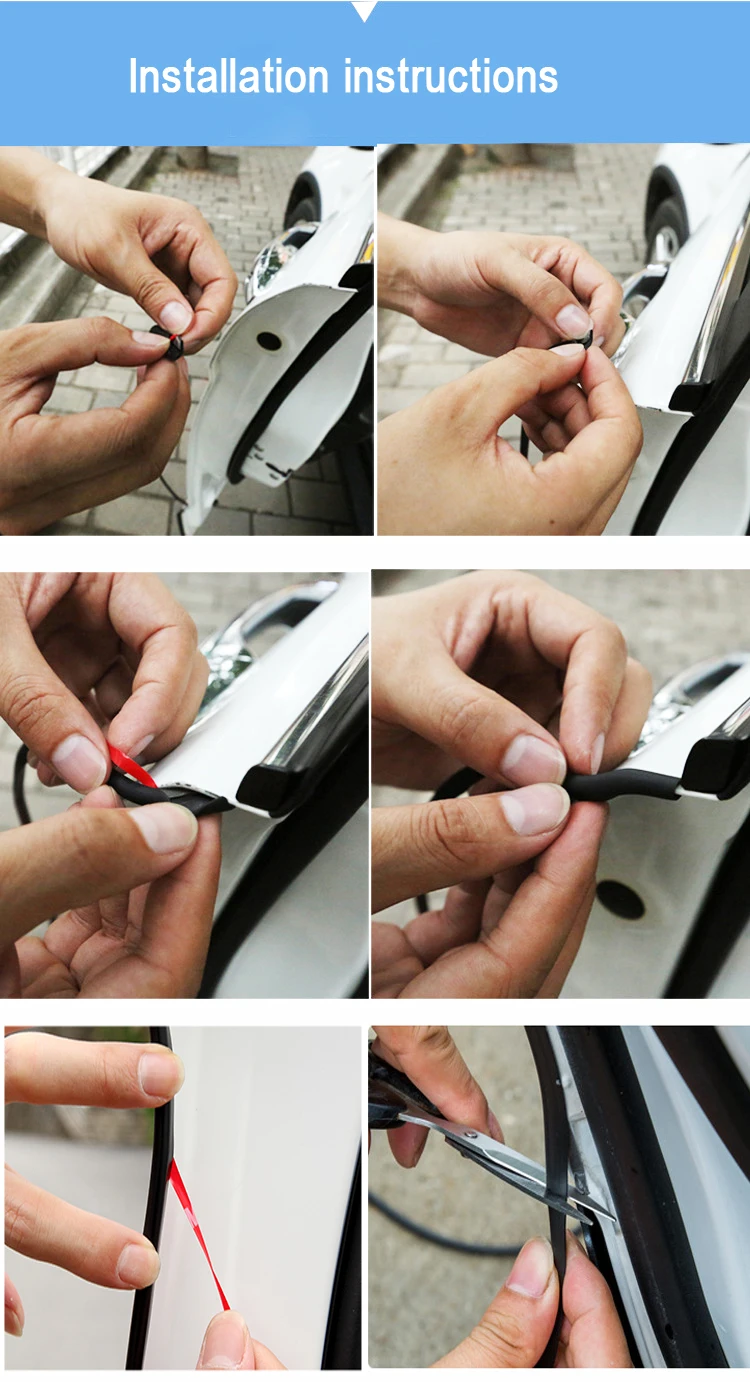 Installation instructions