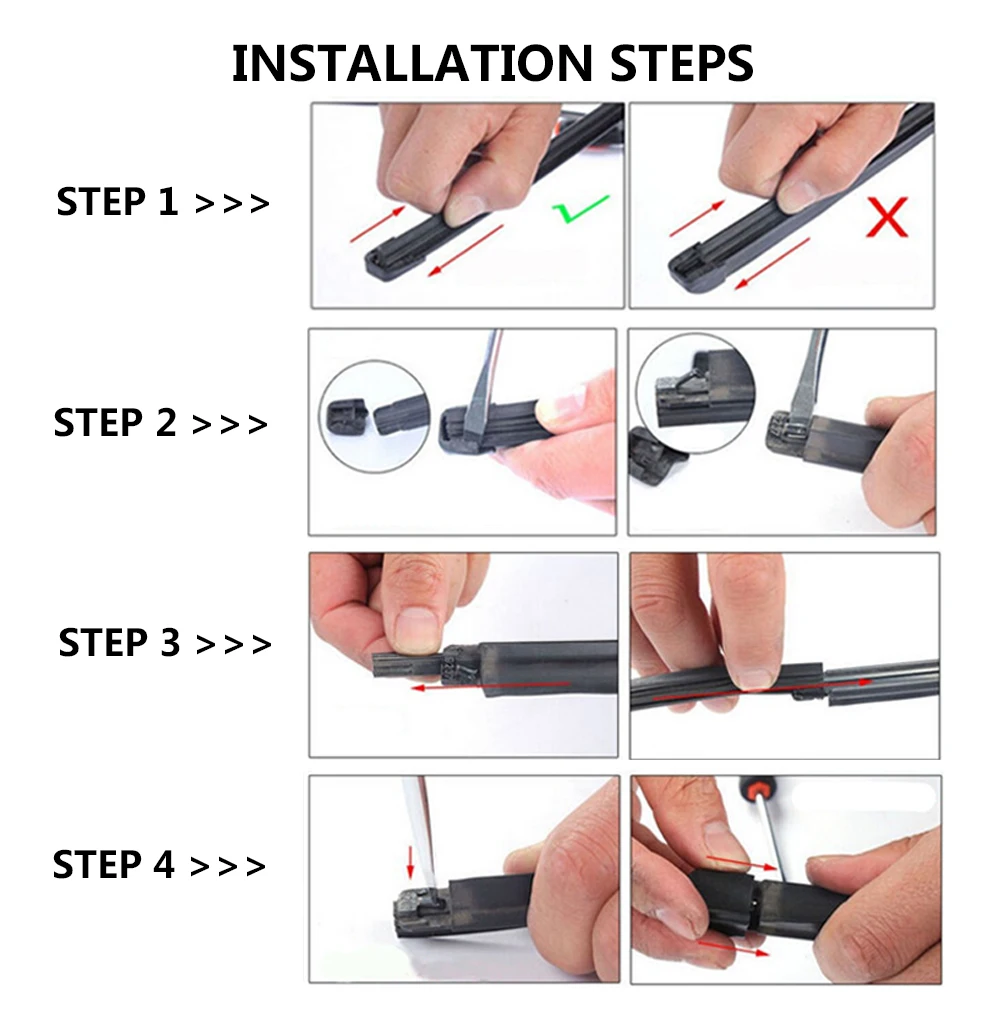 INSTALLATION STEPS

STEP 1 >>>

STEP 2 >>>

STEP 3 >>>

STEP 4 >>>