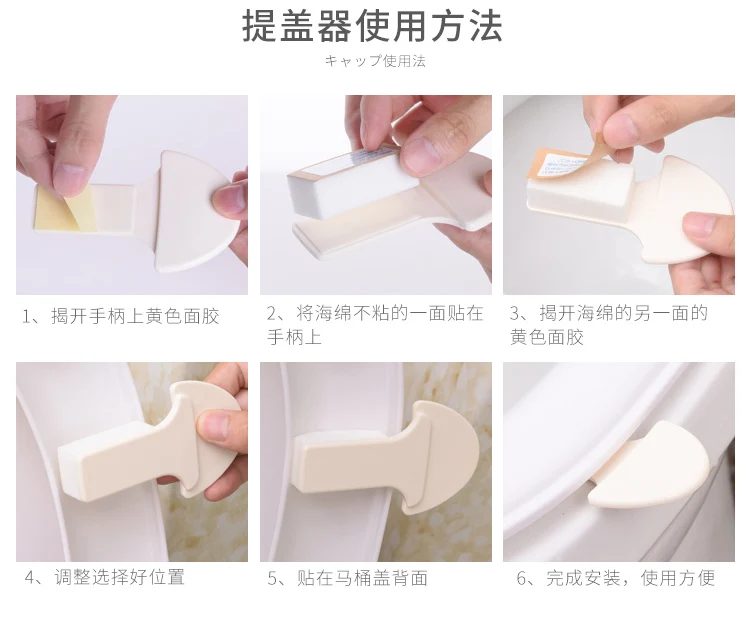 提盖器使用方法

キャップ使用法

1、揭开手柄上黄色面胶

2、将海绵不粘的一面贴在手柄上

3、揭开海绵的另一面的黄色面胶

4、调整选择好位置

5、贴在马桶盖背面

6、完成安装，使用方便