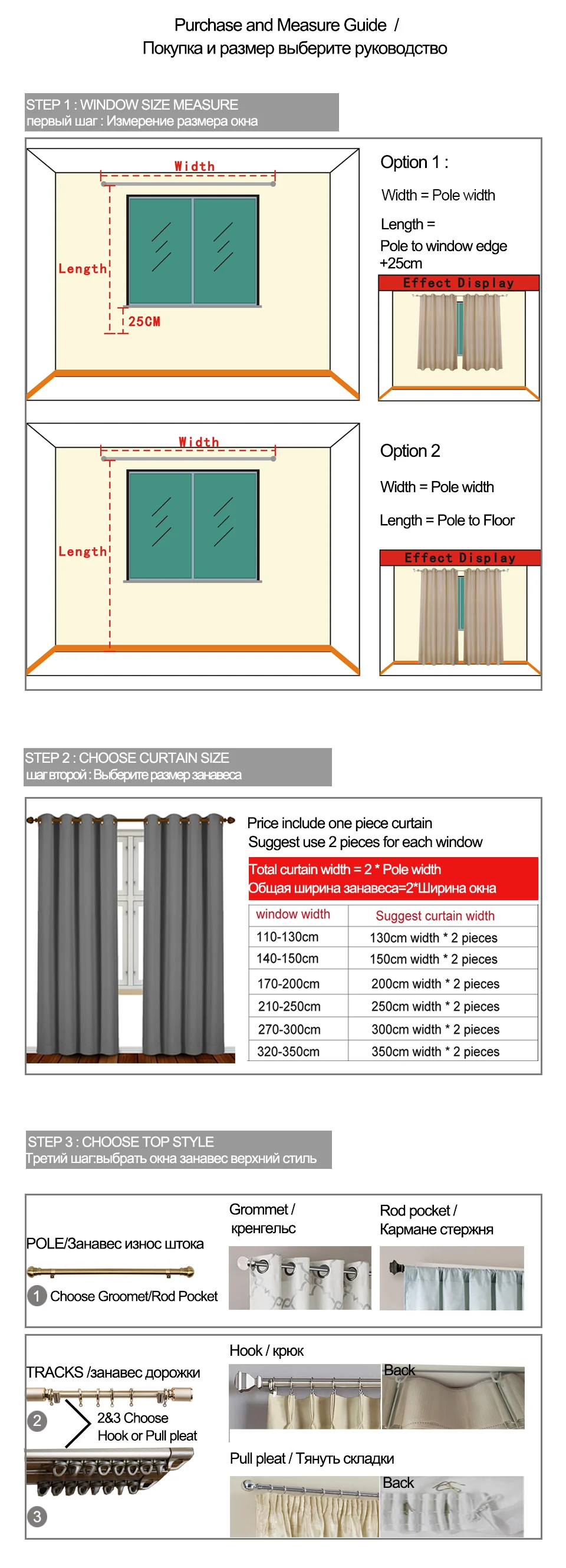 Purchase and Measure Guide /
Покупка и размер выберите руководство

STEP 1 : WINDOW SIZE MEASURE
первый шаг : Измерение размера окна

Width
Length
25CM

Option 1 :
Width = Pole width
Length =
Pole to window edge +25cm

Effect Display

Width
Length

Option 2
Width = Pole width
Length = Pole to Floor

Effect Display

STEP 2 : CHOOSE CURTAIN SIZE
шаг второй : Выберите размер занавеса

Price include one piece curtain
Suggest use 2 pieces for each window

Total curtain width = 2 * Pole width
Общая ширина занавеса=2*Ширина окна

| window width | Suggest curtain width |
|---|---|
| 110-130cm | 130cm width * 2 pieces |
| 140-150cm | 150cm width * 2 pieces |
| 170-200cm | 200cm width * 2 pieces |
| 210-250cm | 250cm width * 2 pieces |
| 270-300cm | 300cm width * 2 pieces |
| 320-350cm | 350cm width * 2 pieces |

STEP 3 : CHOOSE TOP STYLE
Третий шаг:выбрать окна занавес верхний стиль

POLE/Занавес износ штока
1 Choose Groomet/Rod Pocket

Grommet / кренгельс
Rod pocket / Кармане стержня

TRACKS /занавес дорожки
2
2&3 Choose Hook or Pull pleat
3

Hook / крюк
Back
Pull pleat / Тянуть складки
Back