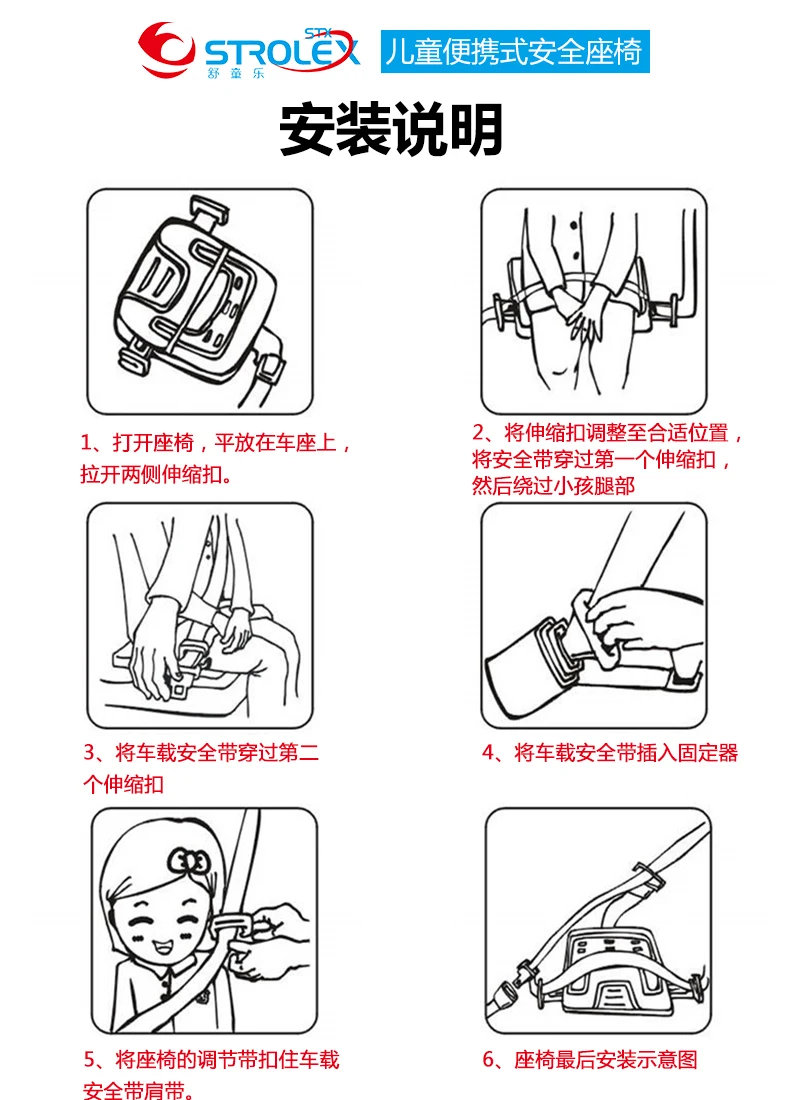 STX
STROLEX
舒童乐
儿童便携式安全座椅

安装说明

1、打开座椅，平放在车座上，拉开两侧伸缩扣。

2、将伸缩扣调整至合适位置，将安全带穿过第一个伸缩扣，然后绕过小孩腿部

3、将车载安全带穿过第二个伸缩扣

4、将车载安全带插入固定器

5、将座椅的调节带扣住车载安全带肩带。

6、座椅最后安装示意图