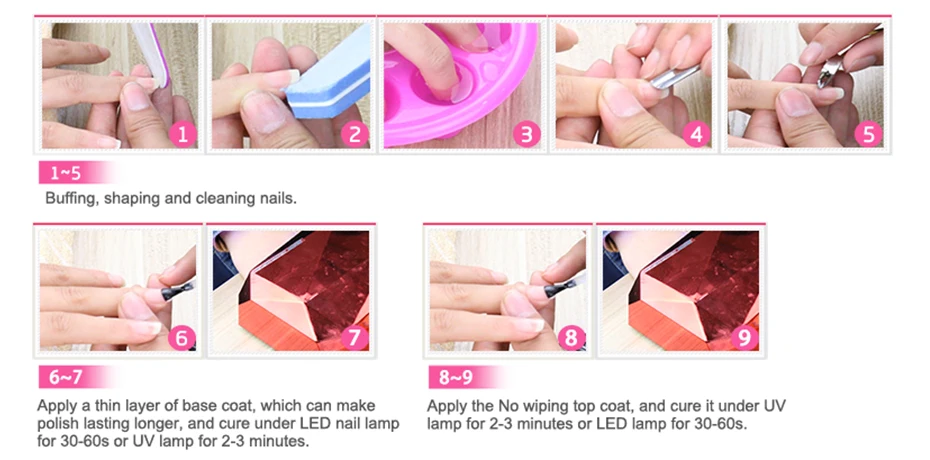 1 2 3 4 5

1~5

Buffing, shaping and cleaning nails.

6 7

6~7

Apply a thin layer of base coat, which can make polish lasting longer, and cure under LED nail lamp for 30-60s or UV lamp for 2-3 minutes.

8 9

8~9

Apply the No wiping top coat, and cure it under UV lamp for 2-3 minutes or LED lamp for 30-60s.