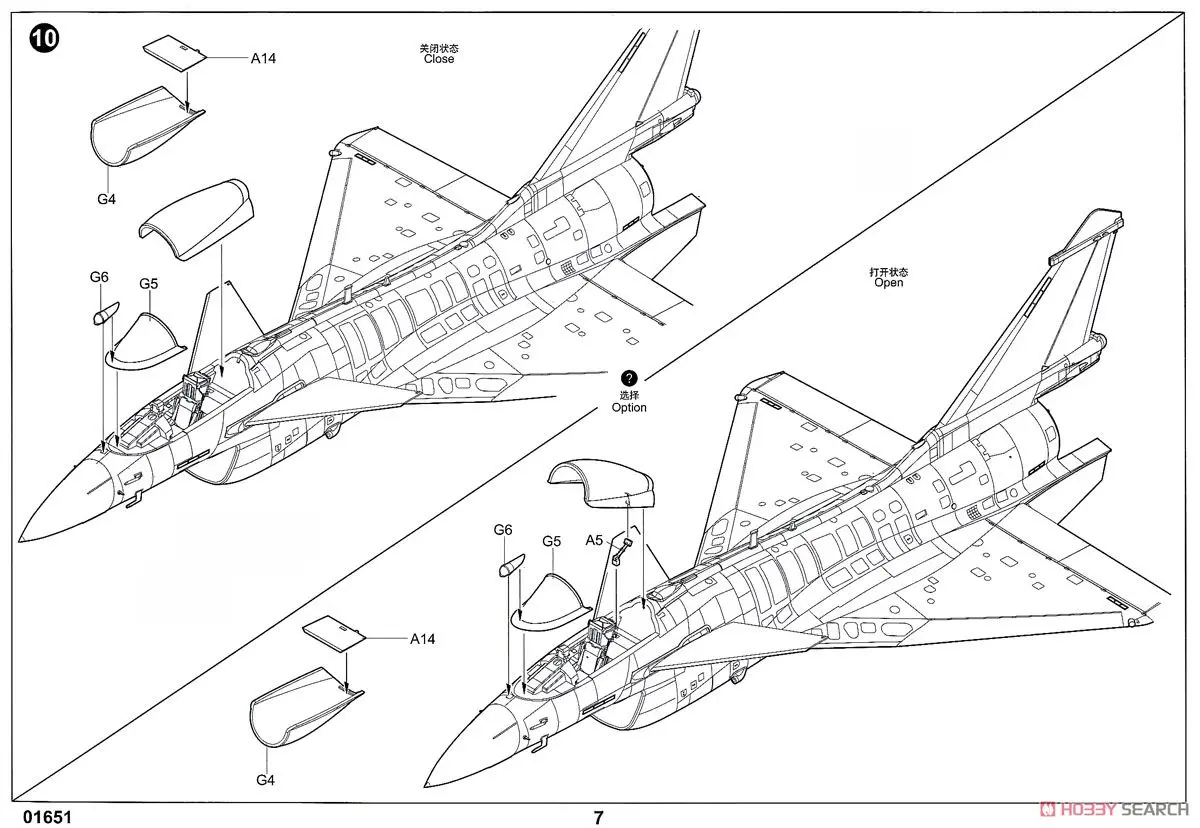 10

A14

关闭状态
Close

G4

G6

G5

打开状态
Open

?
选择
Option

G6

G5

A5

A14

G4

01651

7

HOBBY SEARCH