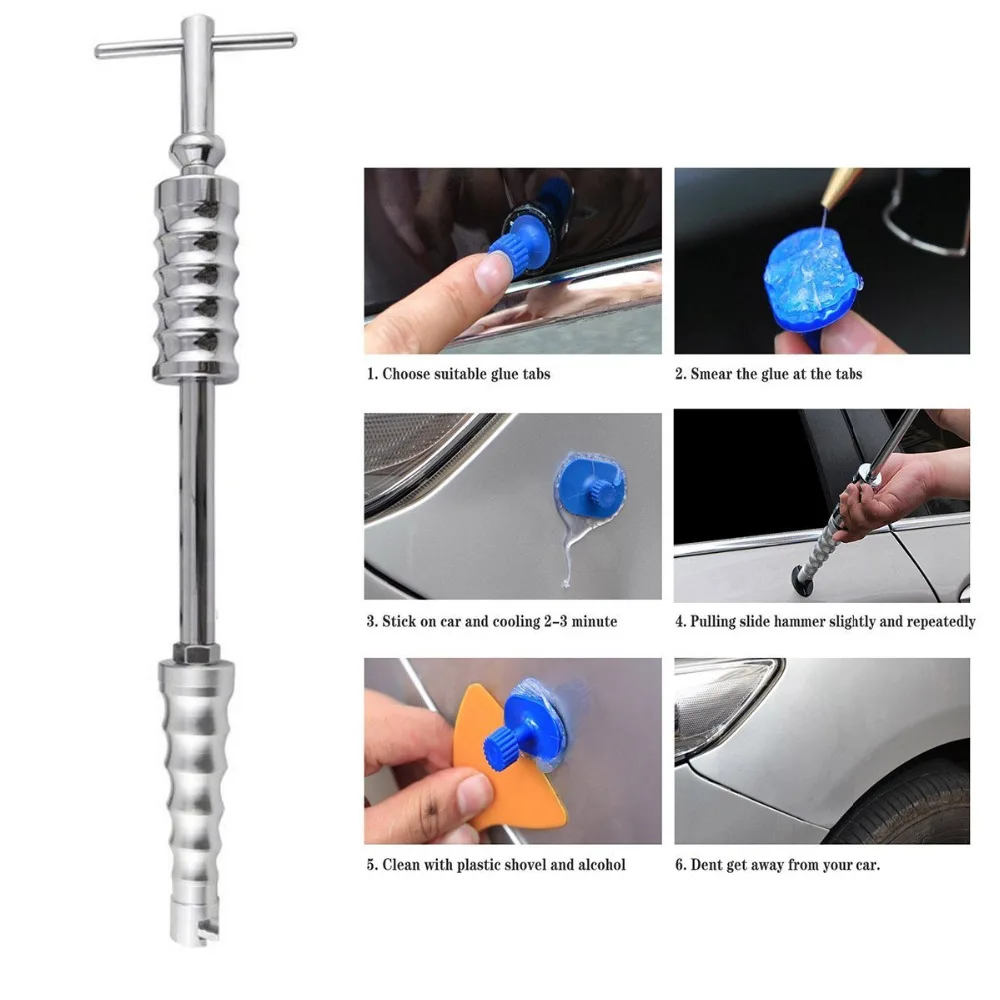 1. Choose suitable glue tabs

2. Smear the glue at the tabs

3. Stick on car and cooling 2-3 minute

4. Pulling slide hammer slightly and repeatedly

5. Clean with plastic shovel and alcohol

6. Dent get away from your car.