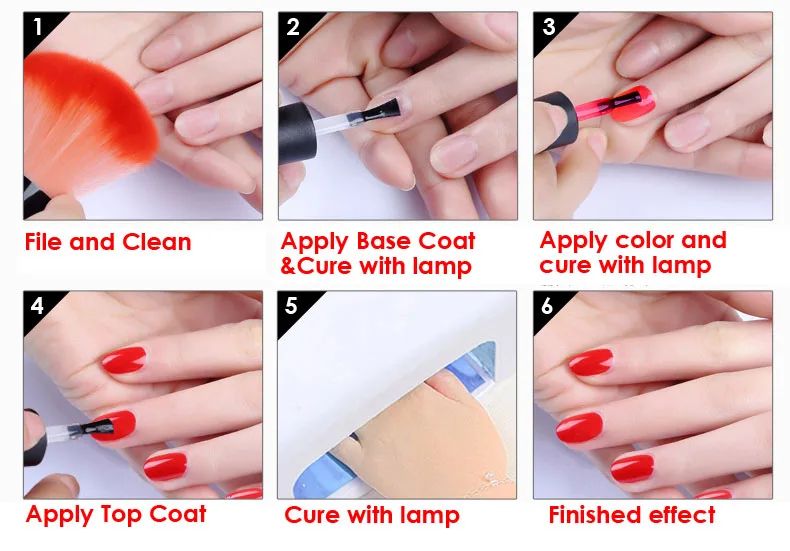 1
File and Clean

2
Apply Base Coat &Cure with lamp

3
Apply color and cure with lamp

4
Apply Top Coat

5
Cure with lamp

6
Finished effect