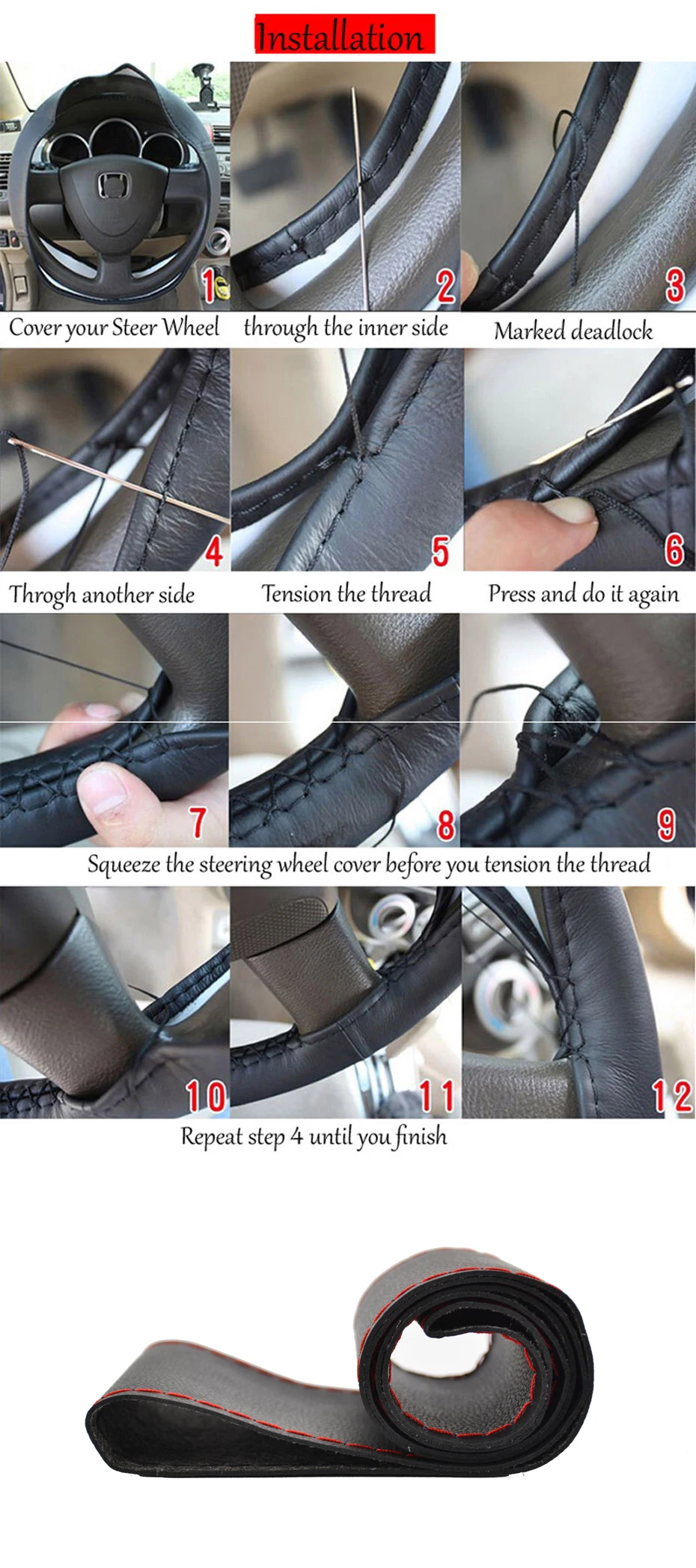 Installation

1
Cover your Steer Wheel

2
through the inner side

3
Marked deadlock

4
Throgh another side

5
Tension the thread

6
Press and do it again

7

8

9

Squeeze the steering wheel cover before you tension the thread

10

11

12

Repeat step 4 until you finish