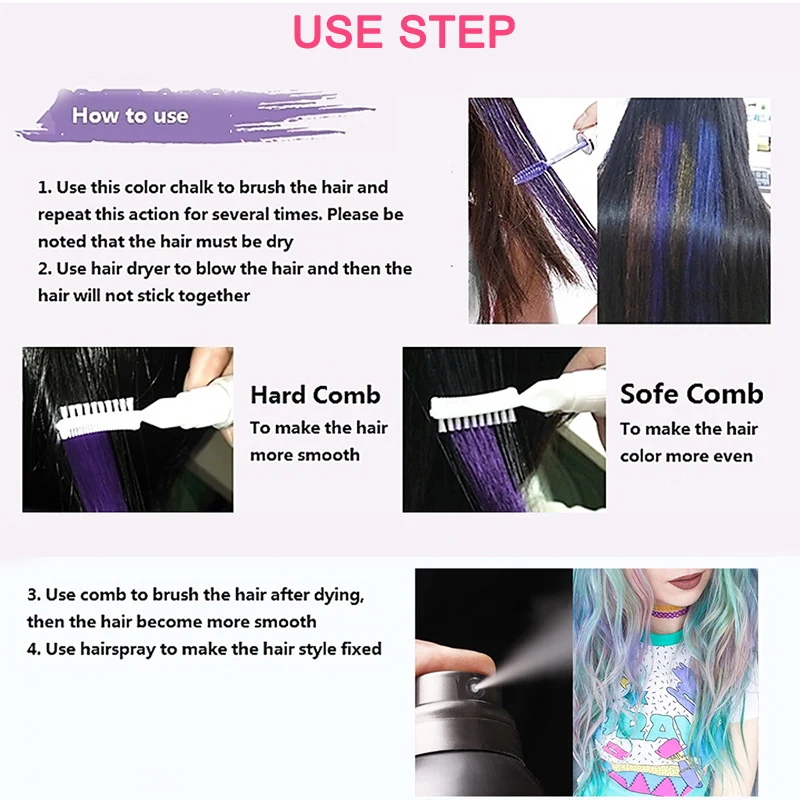 USE STEP

How to use

1. Use this color chalk to brush the hair and repeat this action for several times. Please be noted that the hair must be dry
2. Use hair dryer to blow the hair and then the hair will not stick together

Hard Comb
To make the hair more smooth

Sofe Comb
To make the hair color more even

3. Use comb to brush the hair after dying, then the hair become more smooth
4. Use hairspray to make the hair style fixed