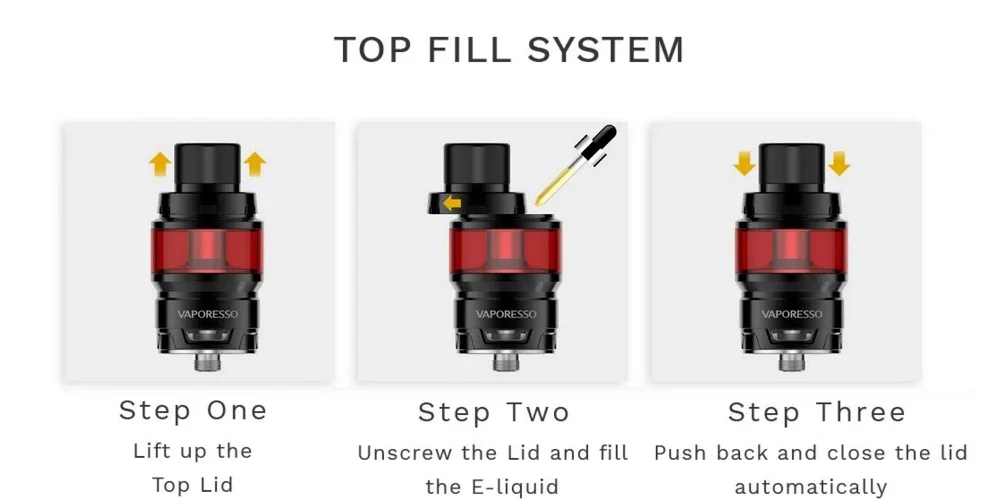 TOP FILL SYSTEM

VAPORESSO

Step One

Lift up the Top Lid

VAPORESSO

Step Two

Unscrew the Lid and fill the E-liquid

VAPORESSO

Step Three

Push back and close the lid automatically