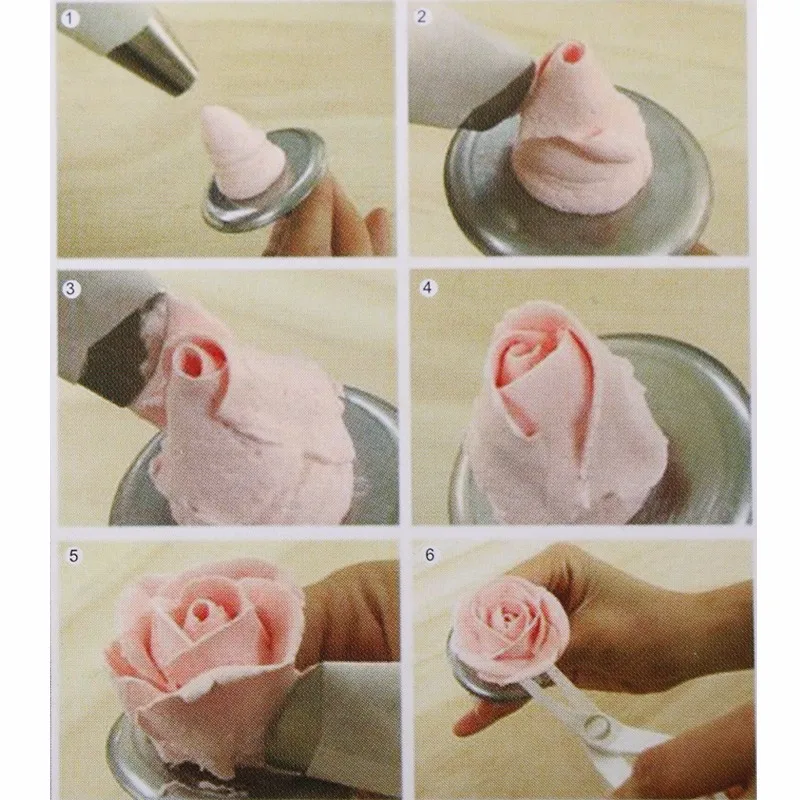 1
2
3
4
5
6