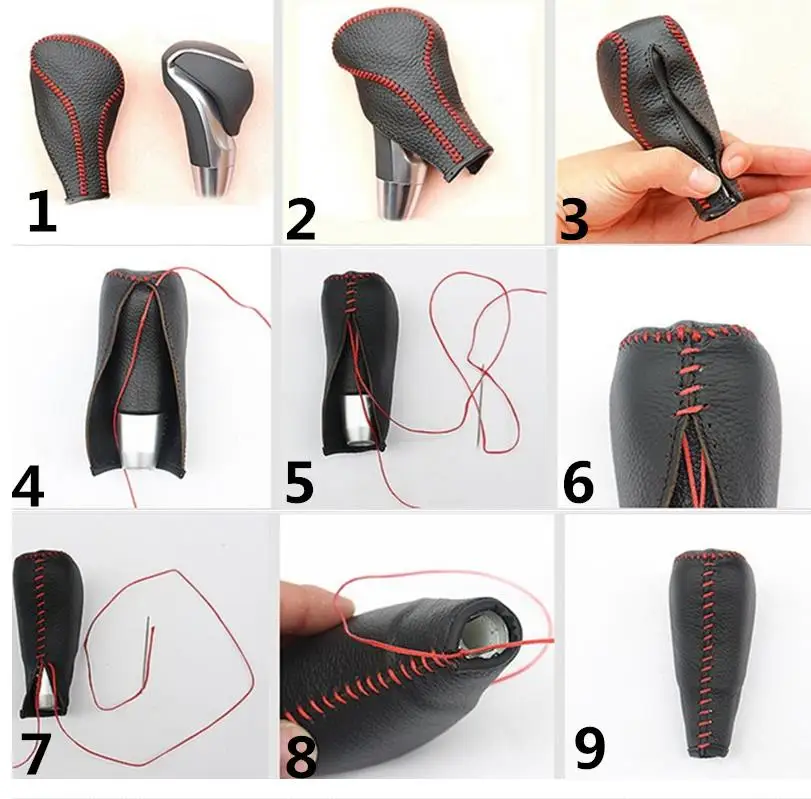 1
2
3
4
5
6
7
8
9