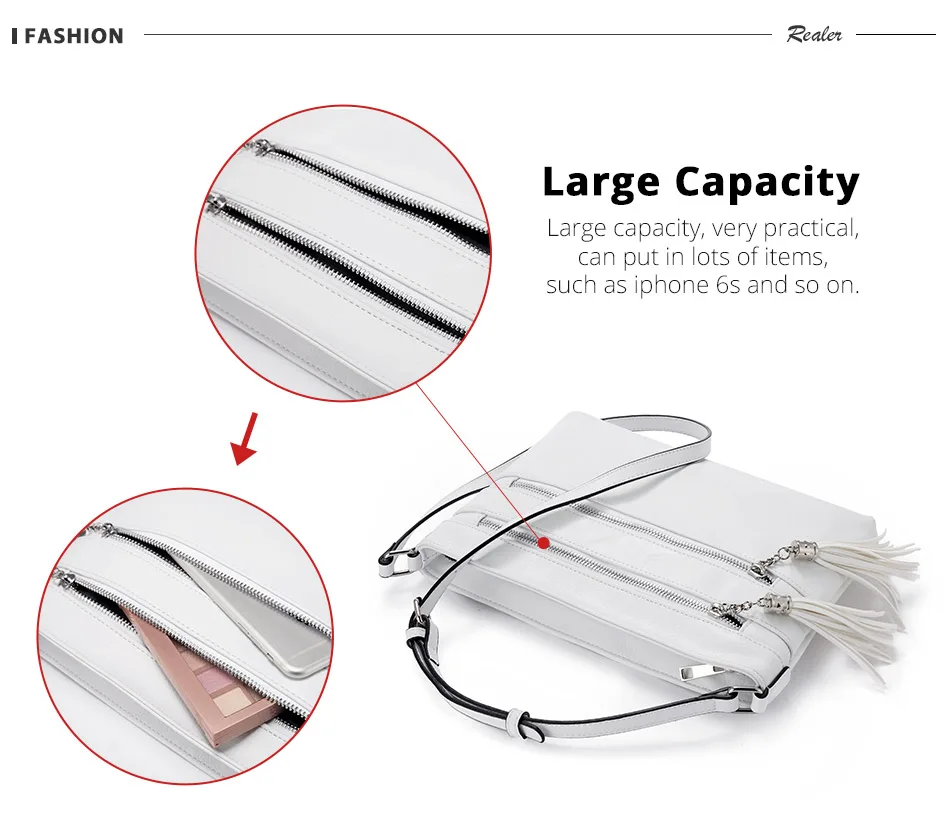 FASHION

Realer

Large Capacity

Large capacity, very practical, can put in lots of items, such as iphone 6s and so on.