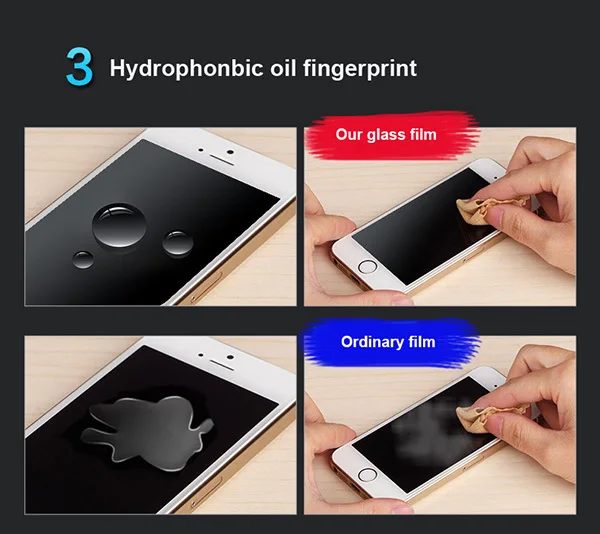 3 Hydrophonbic oil fingerprint

Our glass film

Ordinary film