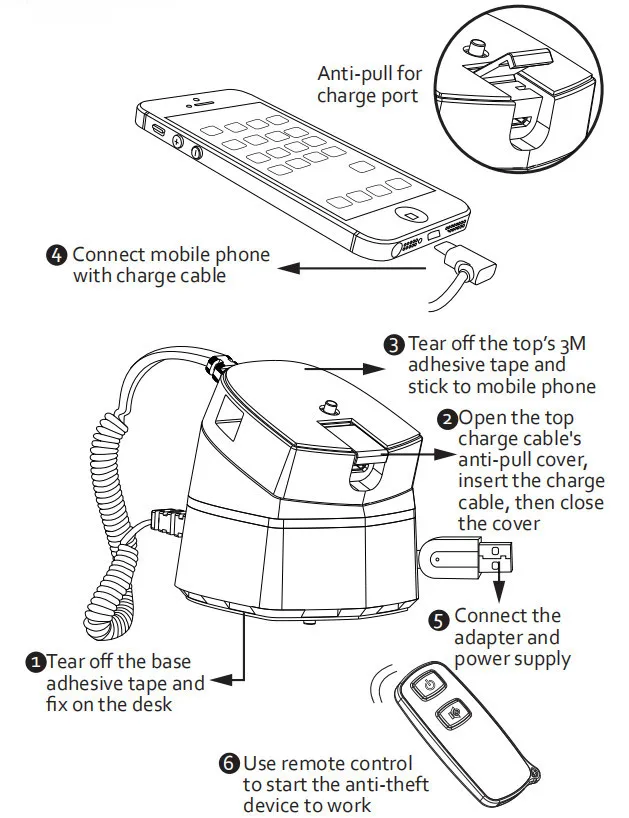 Anti-pull for charge port

❹ Connect mobile phone with charge cable

❸ Tear off the top's 3M adhesive tape and stick to mobile phone

❷ Open the top charge cable's anti-pull cover, insert the charge cable, then close the cover

❺ Connect the adapter and power supply

❶ Tear off the base adhesive tape and fix on the desk

❻ Use remote control to start the anti-theft device to work