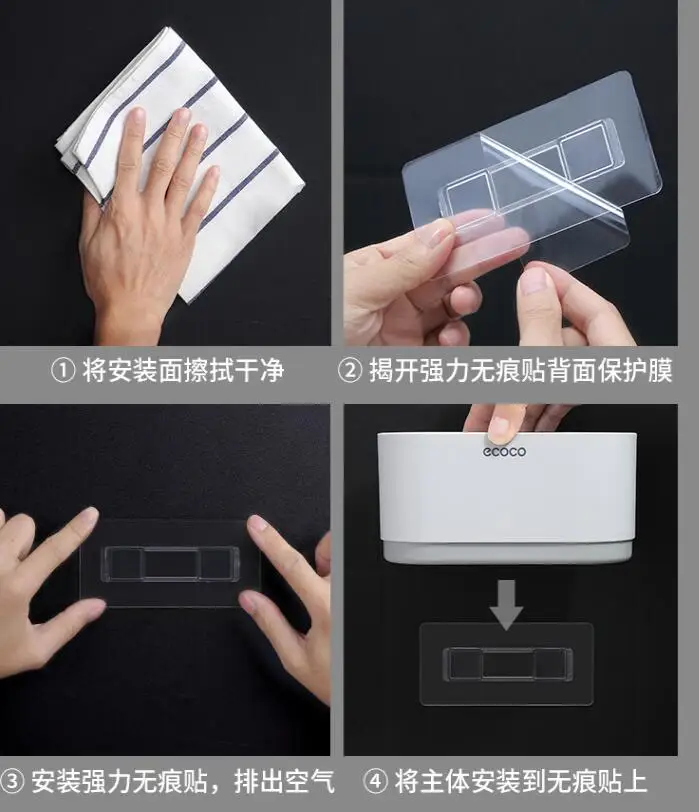 ① 将安装面擦拭干净

② 揭开强力无痕贴背面保护膜

ecoco

③ 安装强力无痕贴，排出空气

④ 将主体安装到无痕贴上