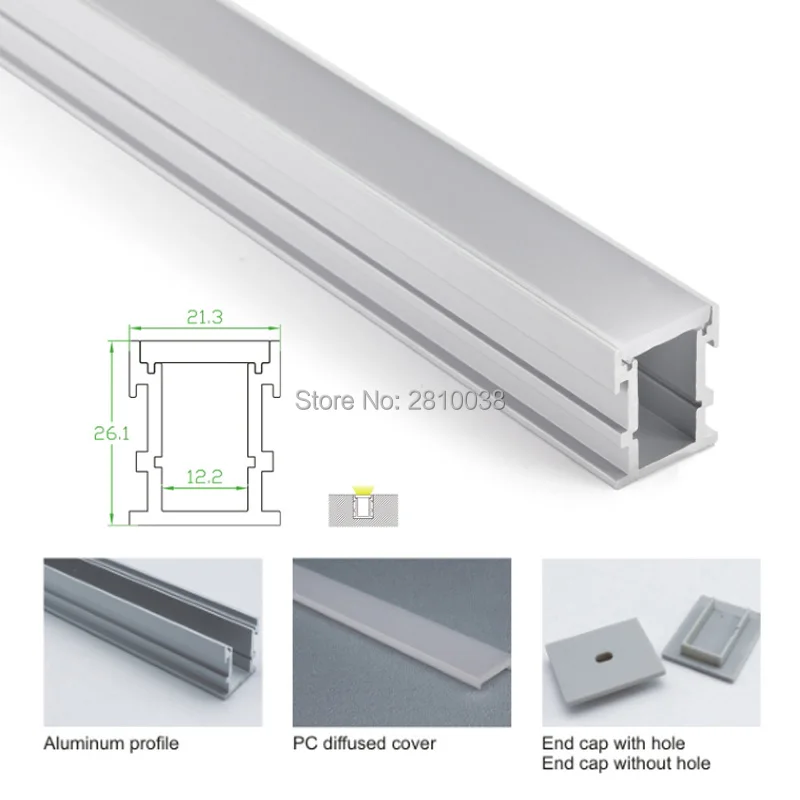 21.3

26.1

12.2

Store No: 2810038

Aluminum profile

PC diffused cover

End cap with hole
End cap without hole