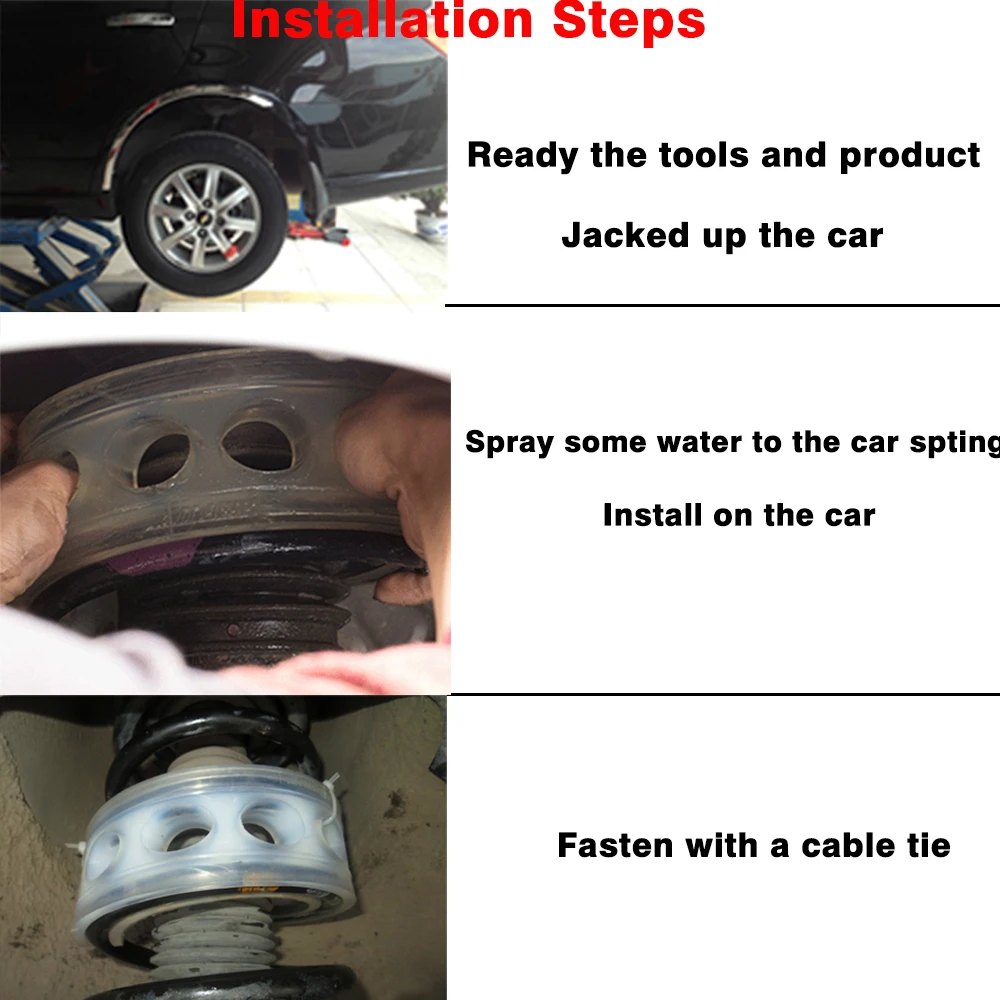 Installation Steps

Ready the tools and product

Jacked up the car

Spray some water to the car spting

Install on the car

Fasten with a cable tie