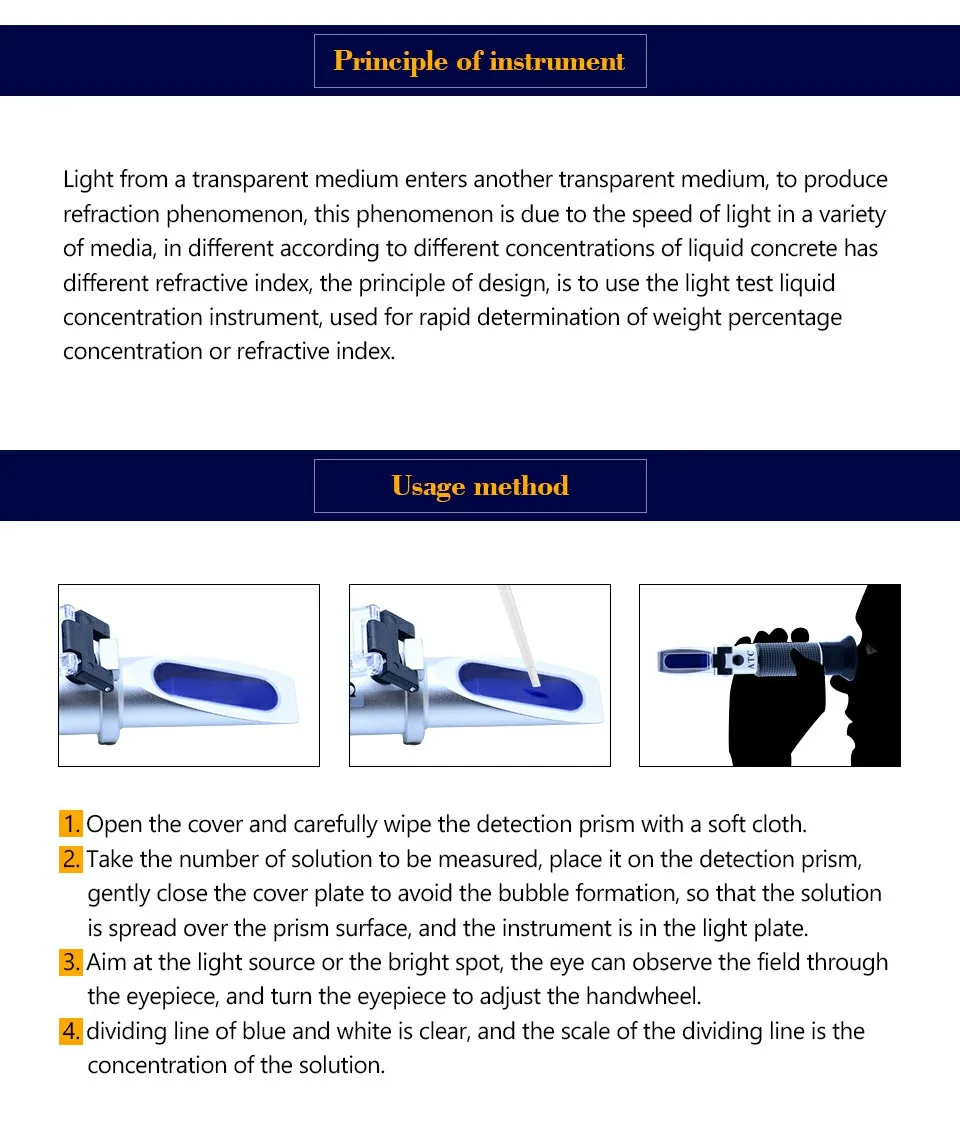 Principle of instrument

Light from a transparent medium enters another transparent medium, to produce refraction phenomenon, this phenomenon is due to the speed of light in a variety of media, in different according to different concentrations of liquid concrete has different refractive index, the principle of design, is to use the light test liquid concentration instrument, used for rapid determination of weight percentage concentration or refractive index.

Usage method

ATC

1. Open the cover and carefully wipe the detection prism with a soft cloth.
2. Take the number of solution to be measured, place it on the detection prism, gently close the cover plate to avoid the bubble formation, so that the solution is spread over the prism surface, and the instrument is in the light plate.
3. Aim at the light source or the bright spot, the eye can observe the field through the eyepiece, and turn the eyepiece to adjust the handwheel.
4. dividing line of blue and white is clear, and the scale of the dividing line is the concentration of the solution.