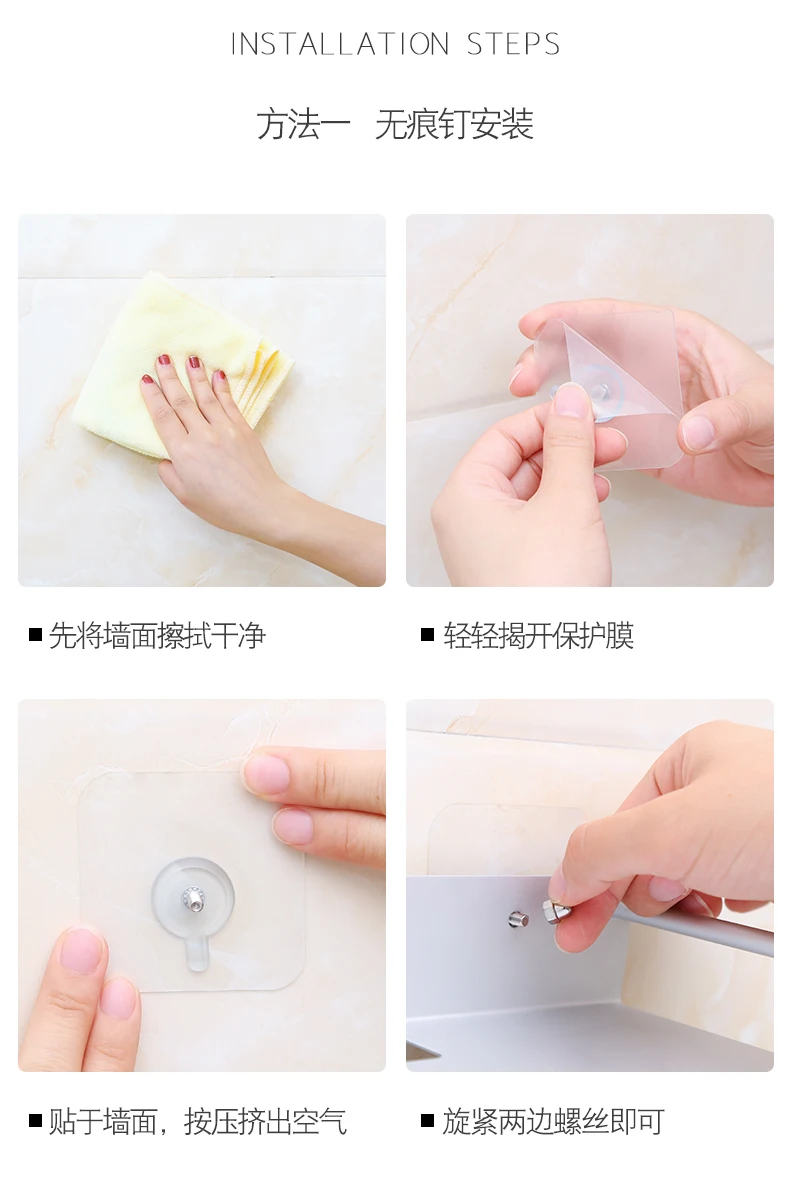 INSTALLATION STEPS

方法一　无痕钉安装

■ 先将墙面擦拭干净

■ 轻轻揭开保护膜

■ 贴于墙面，按压挤出空气

■ 旋紧两边螺丝即可