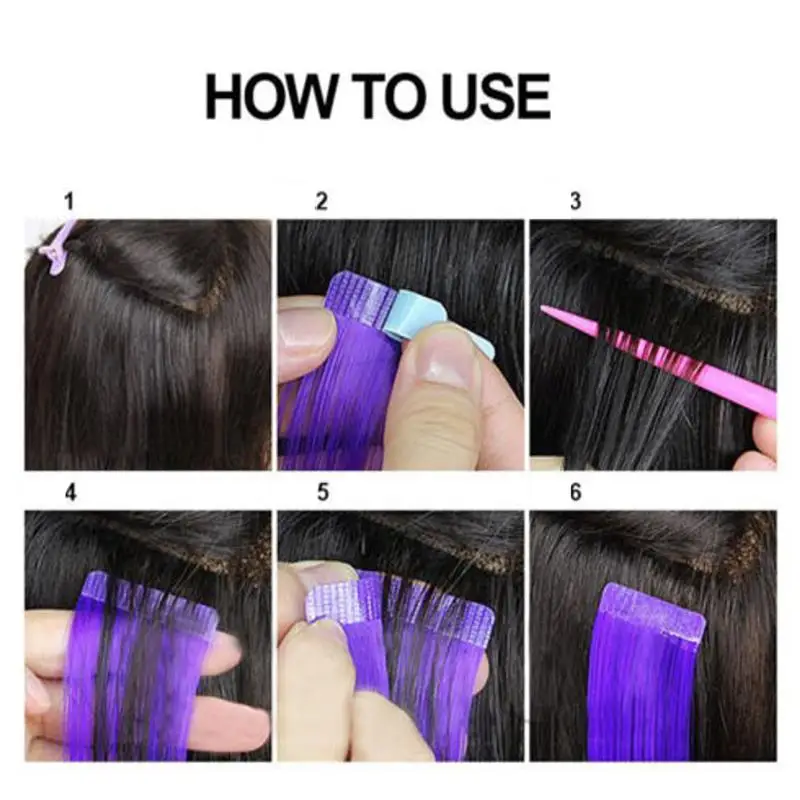 HOW TO USE

1

2

3

4

5

6