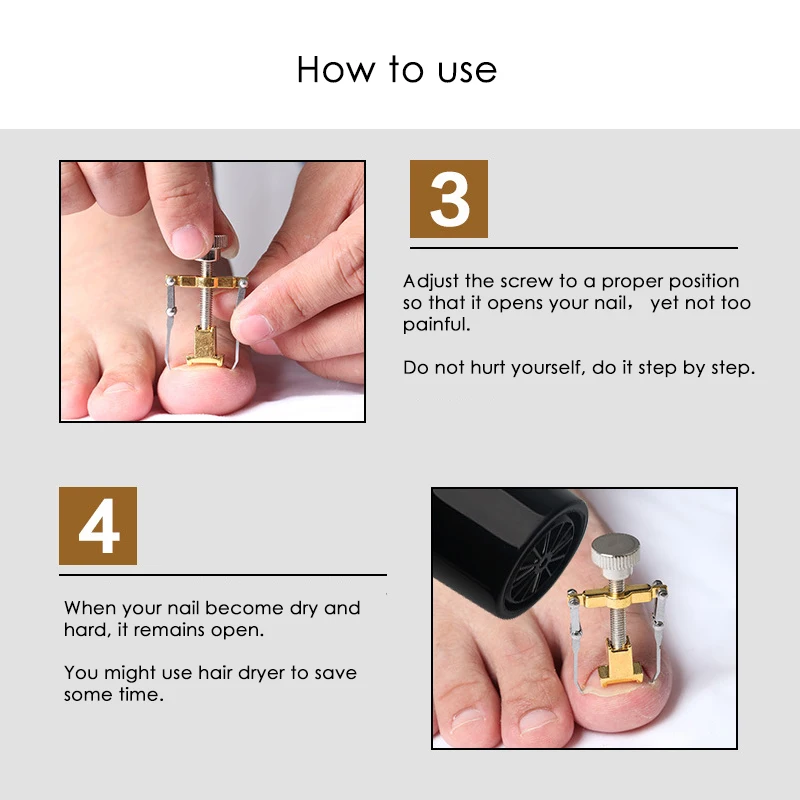 How to use

3

Adjust the screw to a proper position so that it opens your nail， yet not too painful.

Do not hurt yourself, do it step by step.

4

When your nail become dry and hard, it remains open.

You might use hair dryer to save some time.