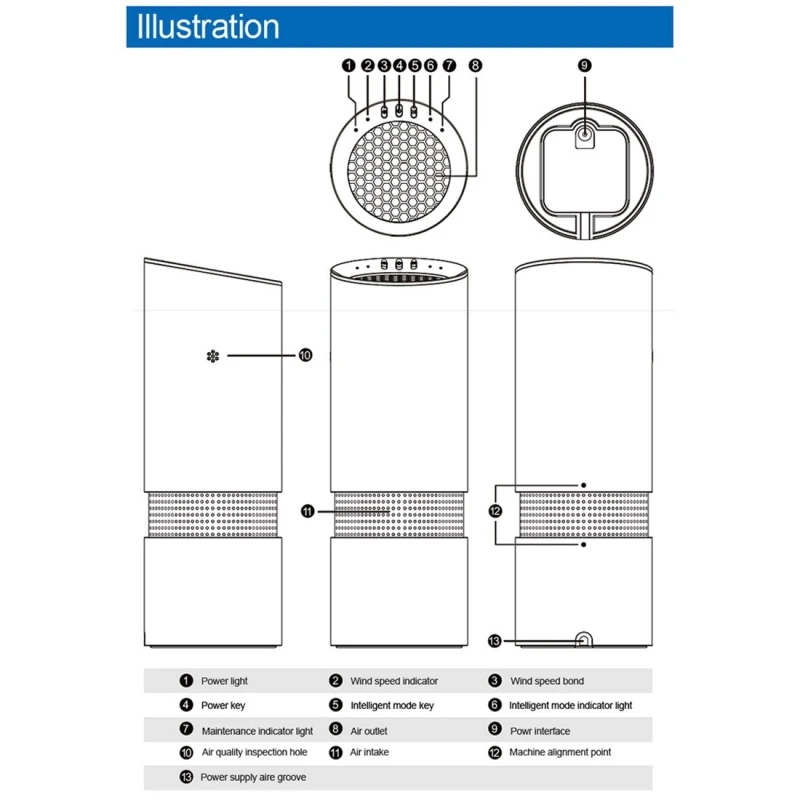 Illustration

1 2 3 4 5 6 7 8

9

10

11

12

13

| | | |
|---|---|---|
| 1 Power light | 2 Wind speed indicator | 3 Wind speed bond |
| 4 Power key | 5 Intelligent mode key | 6 Intelligent mode indicator light |
| 7 Maintenance indicator light | 8 Air outlet | 9 Powr interface |
| 10 Air quality inspection hole | 11 Air intake | 12 Machine alignment point |
| 13 Power supply aire groove | | |