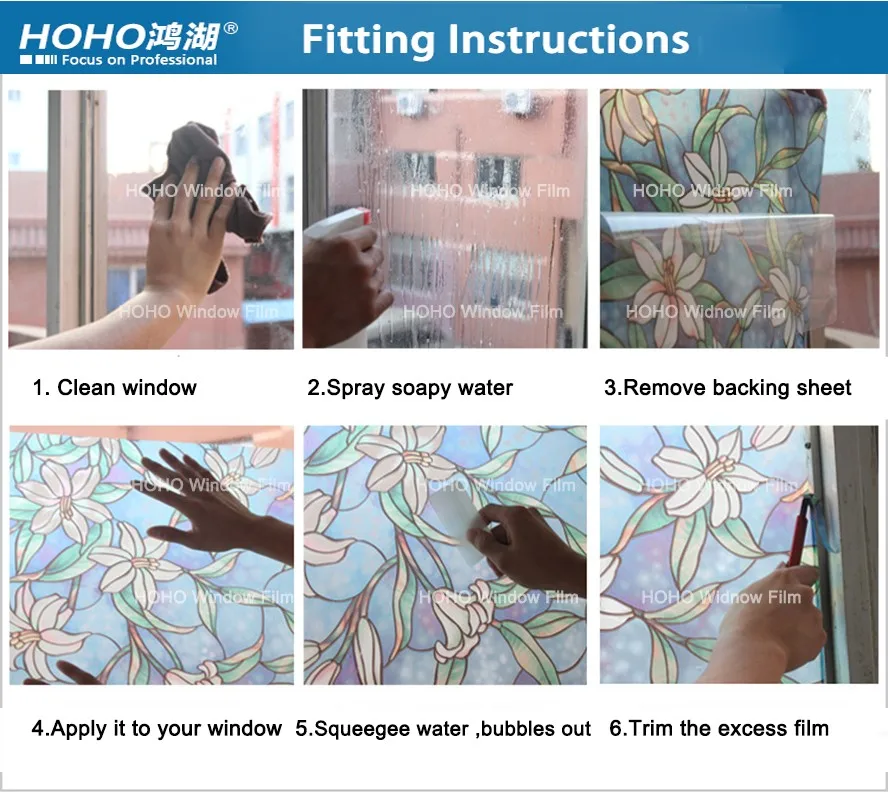 HOHO鸿湖®
Focus on Professional

Fitting Instructions

HOHO Window Film
HOHO Window Film

HOHO Window Film
HOHO Window Film

HOHO Widnow Film
HOHO Widnow Film

1. Clean window

2.Spray soapy water

3.Remove backing sheet

HOHO Window Film
HOHO Window Film

HOHO Window Film
HOHO Window Film

HOHO Window Film
HOHO Widnow Film

4.Apply it to your window

5.Squeegee water ,bubbles out

6.Trim the excess film