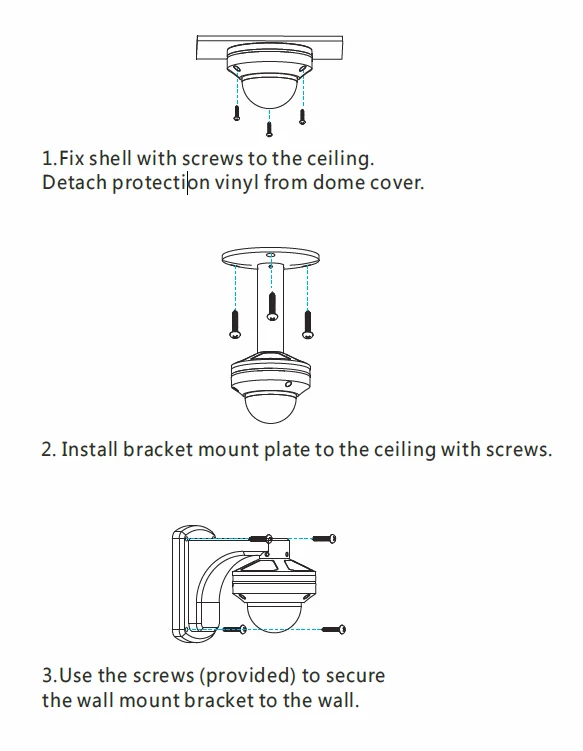 1.Fix shell with screws to the ceiling.
Detach protection vinyl from dome cover.

2. Install bracket mount plate to the ceiling with screws.

3.Use the screws (provided) to secure the wall mount bracket to the wall.