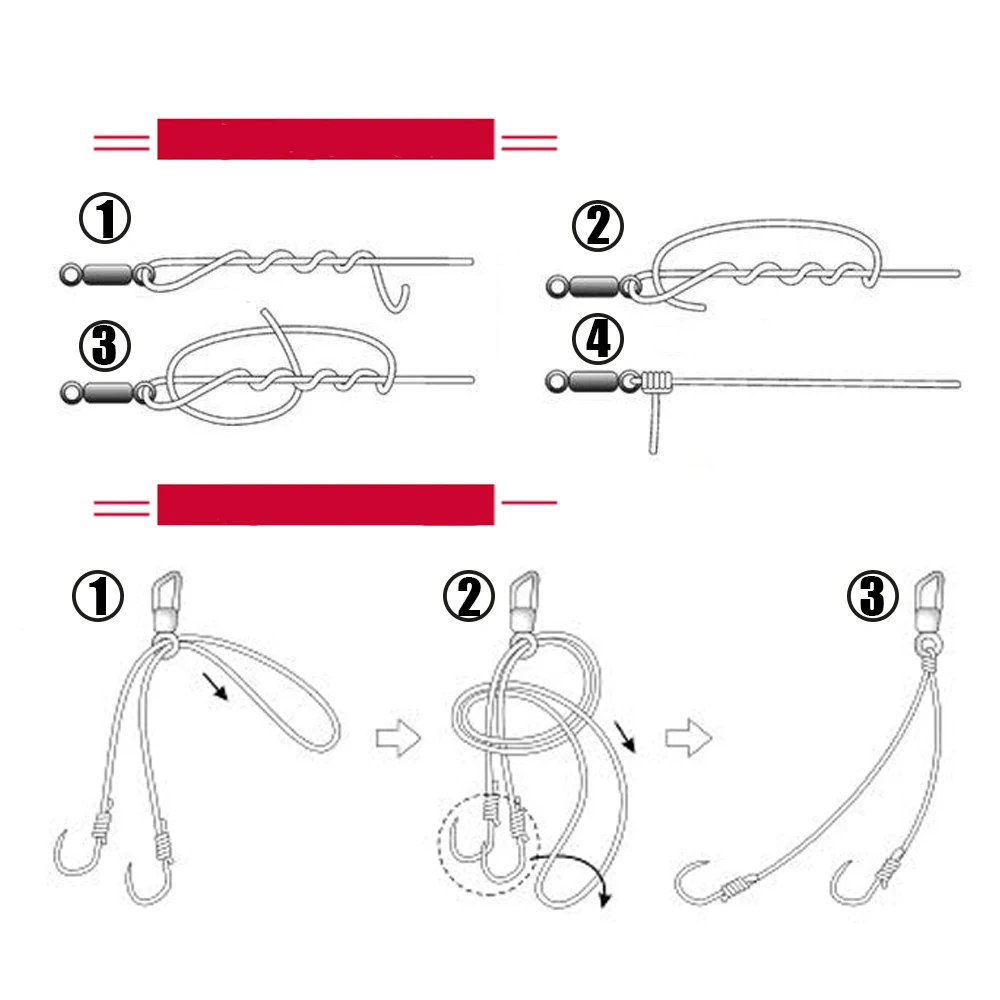 ①
②
③
④
①
②
③