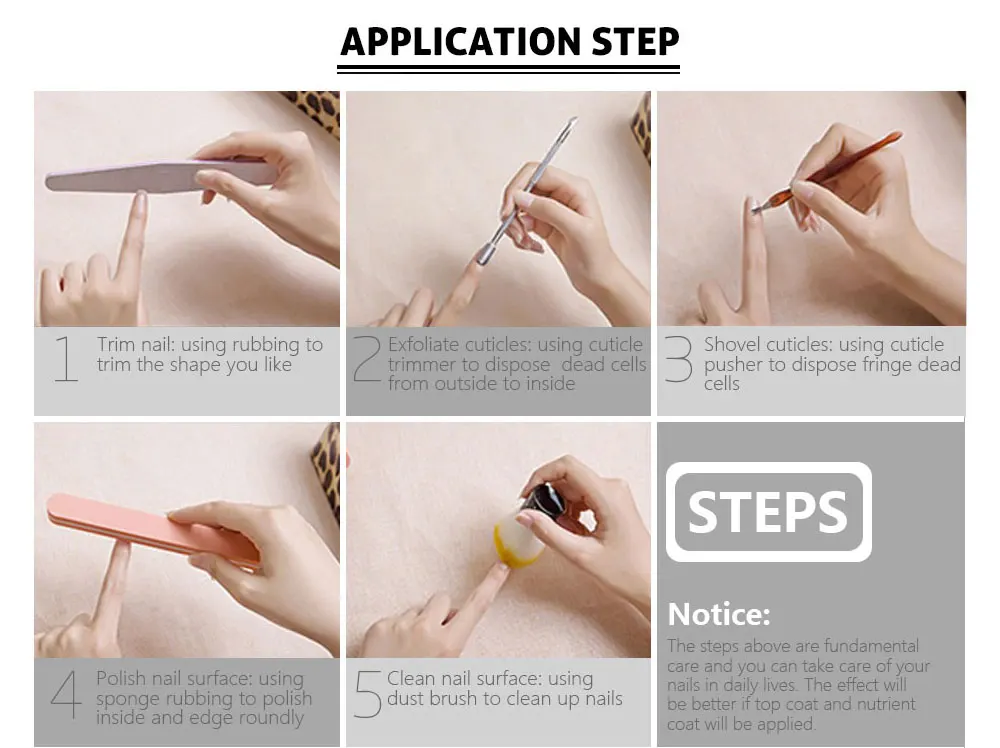 APPLICATION STEP

1 Trim nail: using rubbing to trim the shape you like

2 Exfoliate cuticles: using cuticle trimmer to dispose dead cells from outside to inside

3 Shovel cuticles: using cuticle pusher to dispose fringe dead cells

4 Polish nail surface: using sponge rubbing to polish inside and edge roundly

5 Clean nail surface: using dust brush to clean up nails

STEPS

Notice:

The steps above are fundamental care and you can take care of your nails in daily lives. The effect will be better if top coat and nutrient coat will be applied.