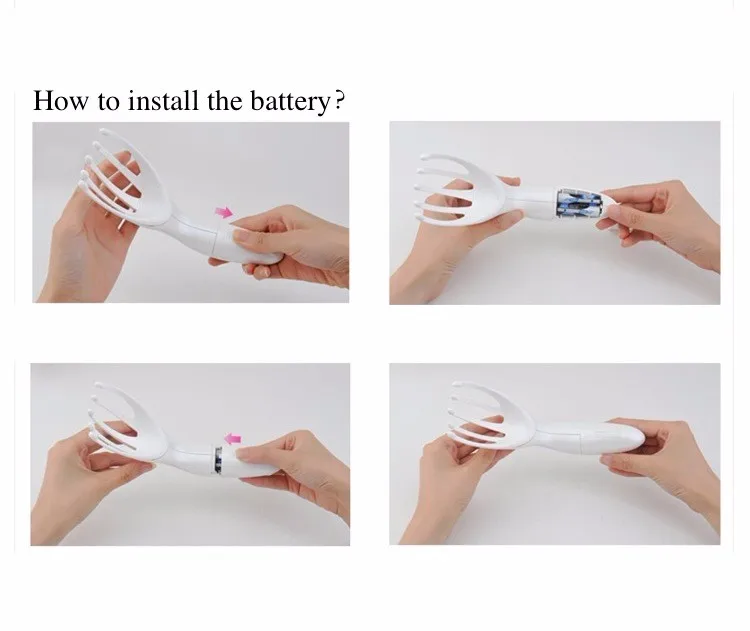 How to install the battery?