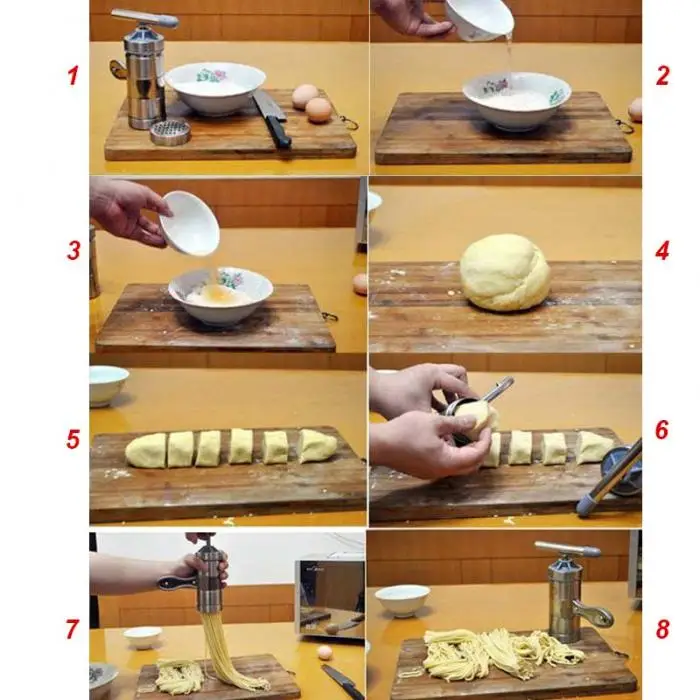 1

2

3

4

5

6

7

8