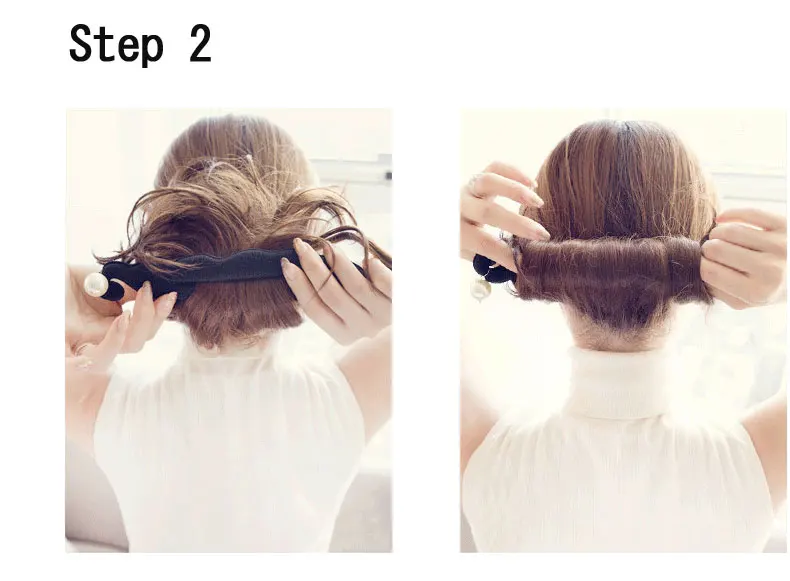 Step 2