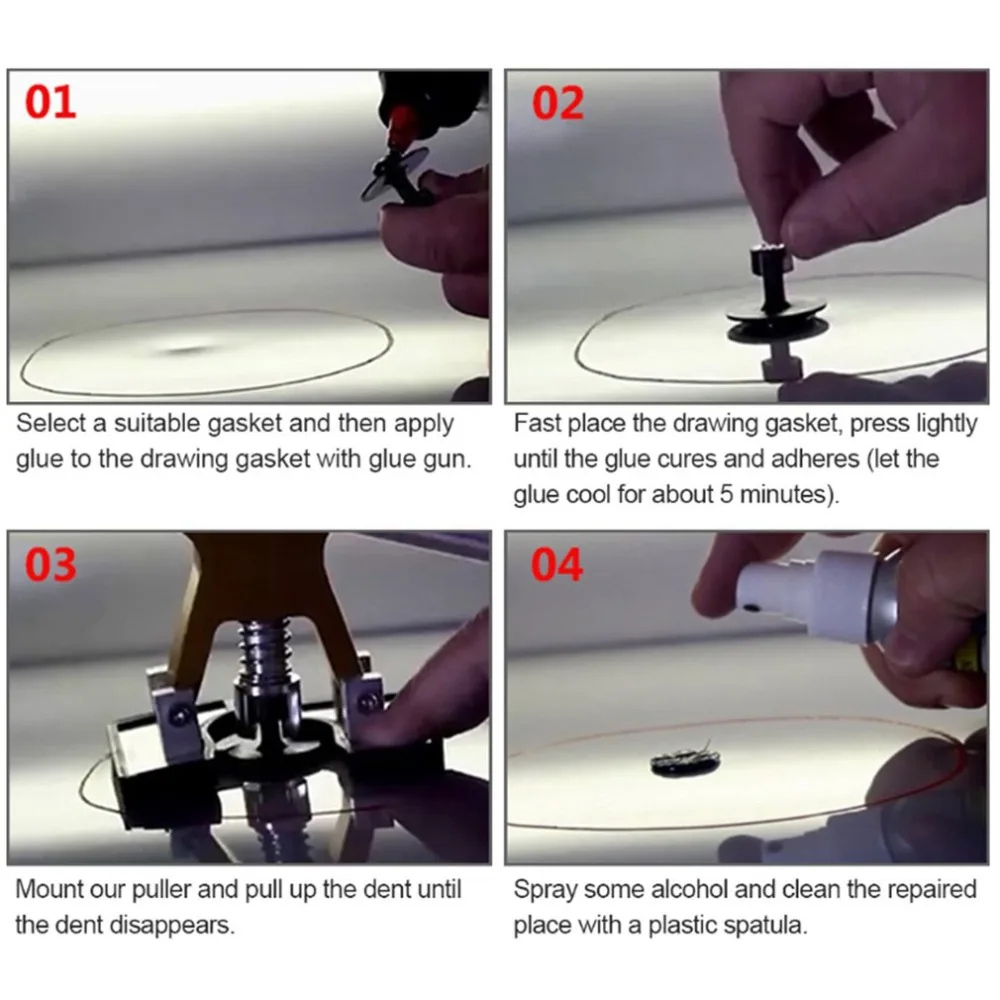 01

Select a suitable gasket and then apply glue to the drawing gasket with glue gun.

02

Fast place the drawing gasket, press lightly until the glue cures and adheres (let the glue cool for about 5 minutes).

03

Mount our puller and pull up the dent until the dent disappears.

04

Spray some alcohol and clean the repaired place with a plastic spatula.