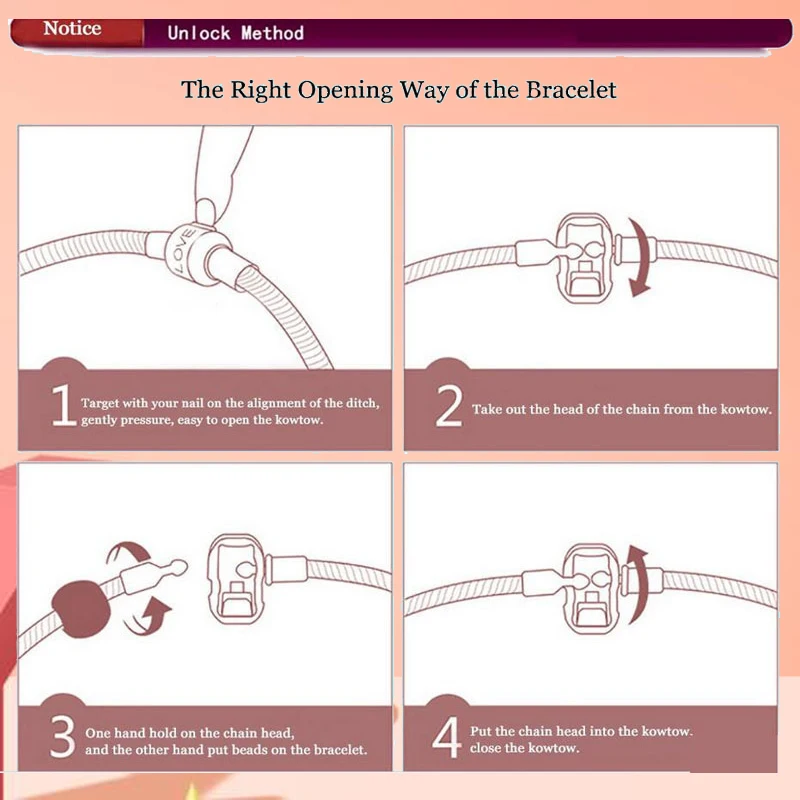 Notice Unlock Method

The Right Opening Way of the Bracelet

LOVE

1 Target with your nail on the alignment of the ditch, gently pressure, easy to open the kowtow.

2 Take out the head of the chain from the kowtow.

3 One hand hold on the chain head, and the other hand put beads on the bracelet.

4 Put the chain head into the kowtow. close the kowtow.