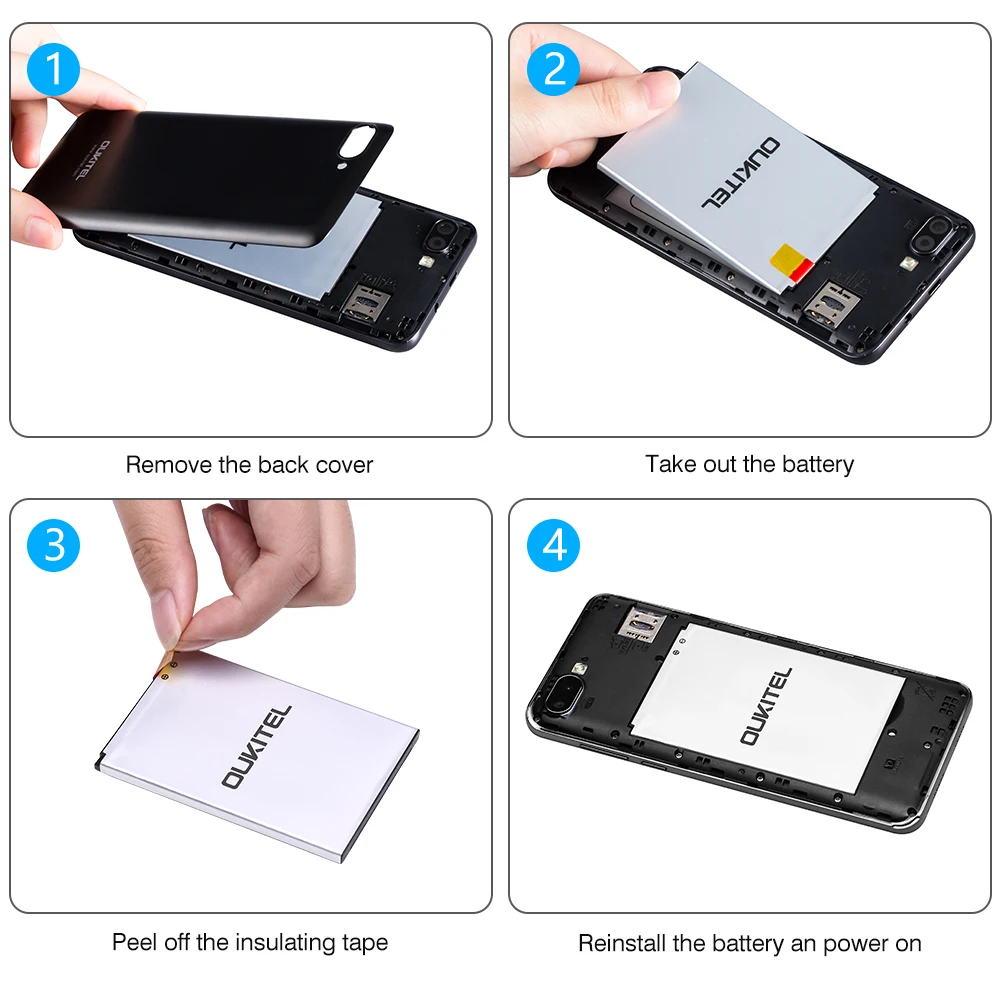 1

OUKITEL

Remove the back cover

2

OUKITEL

Take out the battery

3

OUKITEL

Peel off the insulating tape

4

OUKITEL

Reinstall the battery an power on