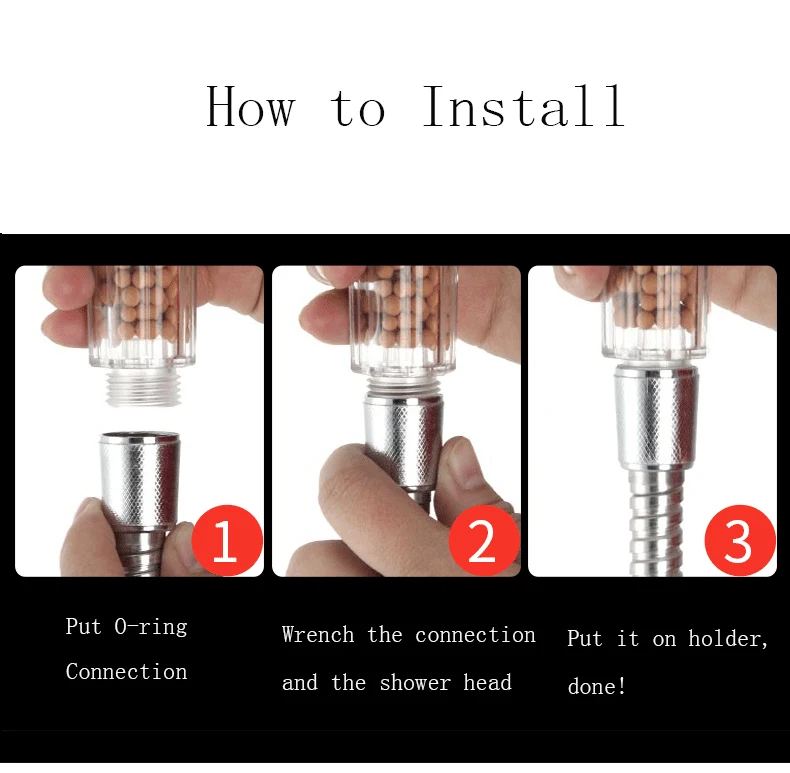 How to Install

1

2

3

Put O-ring Connection

Wrench the connection and the shower head

Put it on holder, done!