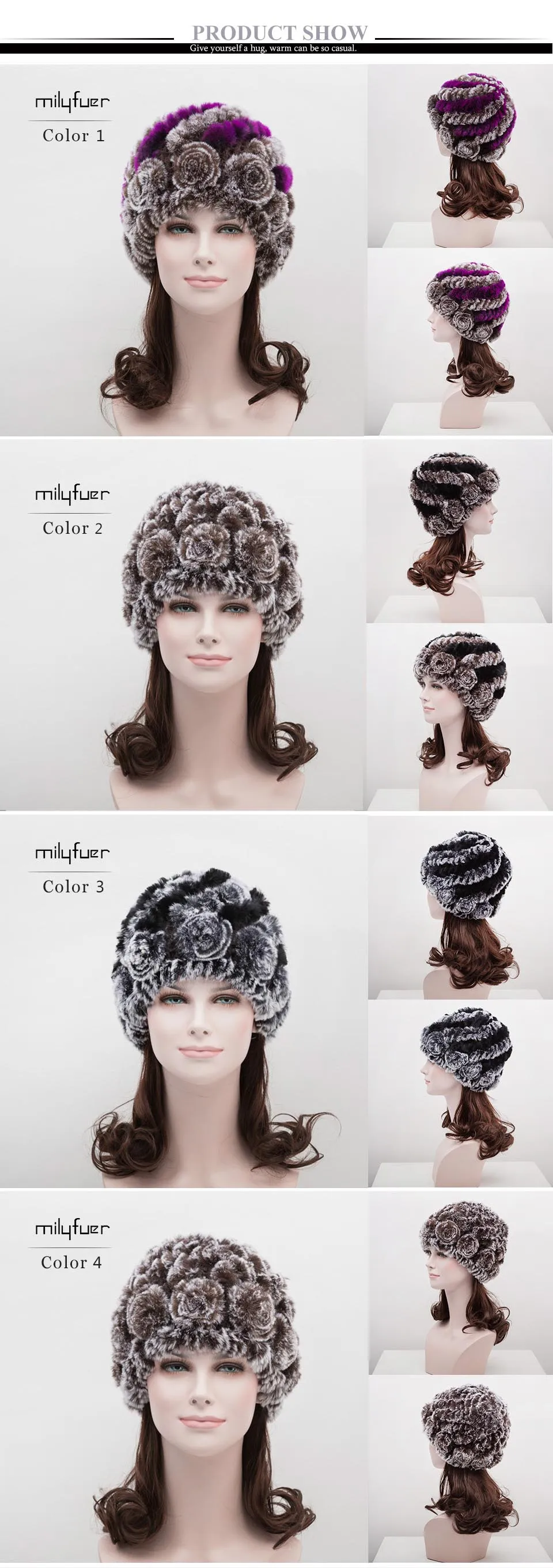 PRODUCT SHOW
Give yourself a hug, warm can be so casual.

milyfuer
Color 1

milyfuer
Color 2

milyfuer
Color 3

milyfuer
Color 4