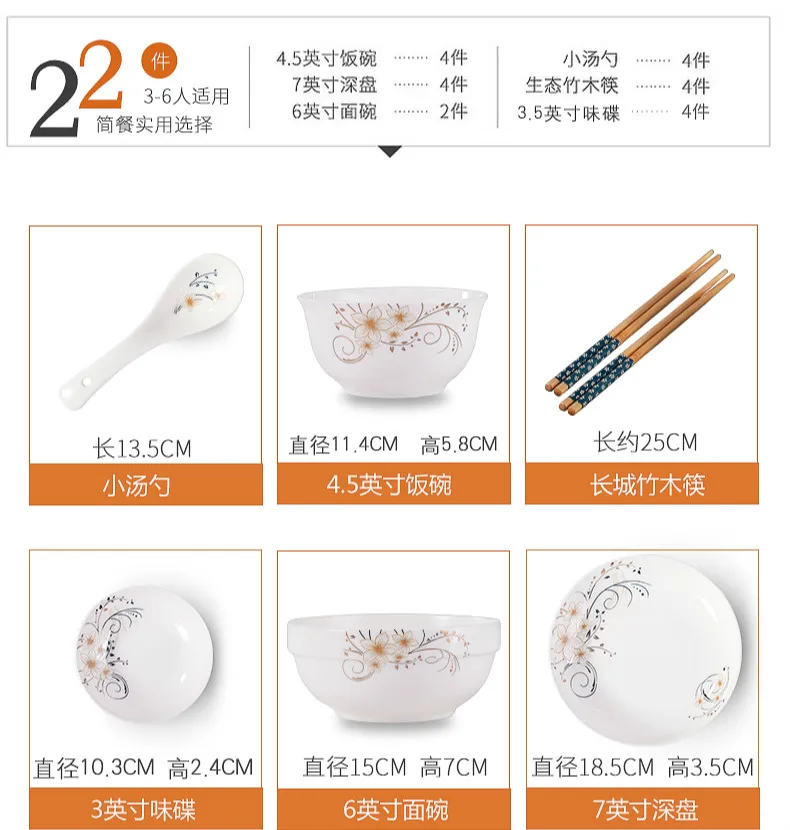 22 件
3-6人适用
简餐实用选择

4.5英寸饭碗 ······· 4件
7英寸深盘 ······· 4件
6英寸面碗 ······· 2件

小汤勺 ······· 4件
生态竹木筷 ······· 4件
3.5英寸味碟 ······· 4件

长13.5CM
小汤勺

直径11.4CM 高5.8CM
4.5英寸饭碗

长约25CM
长城竹木筷

直径10.3CM 高2.4CM
3英寸味碟

直径15CM 高7CM
6英寸面碗

直径18.5CM 高3.5CM
7英寸深盘