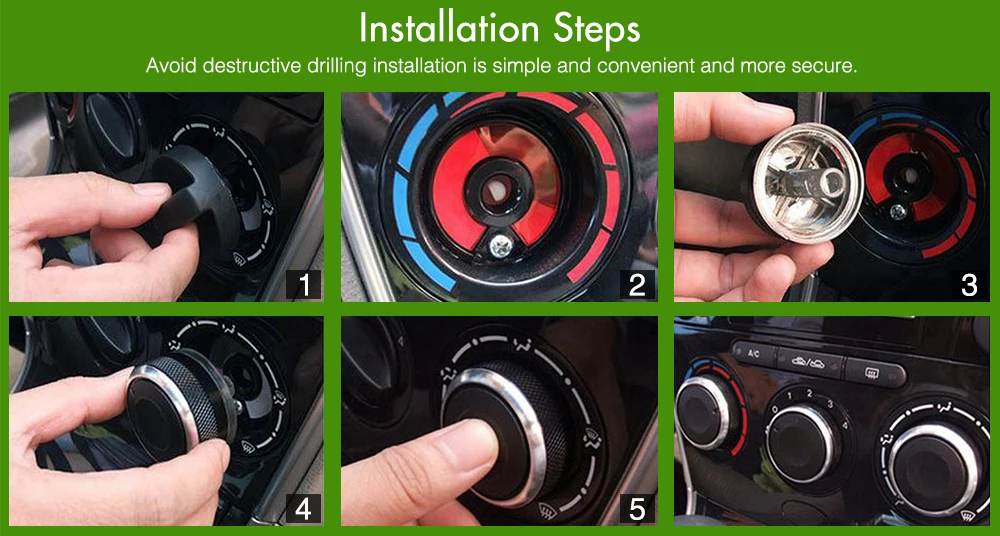 Installation Steps

Avoid destructive drilling installation is simple and convenient and more secure.

1

2

3

4

5

A/C

0 1 2 3 4