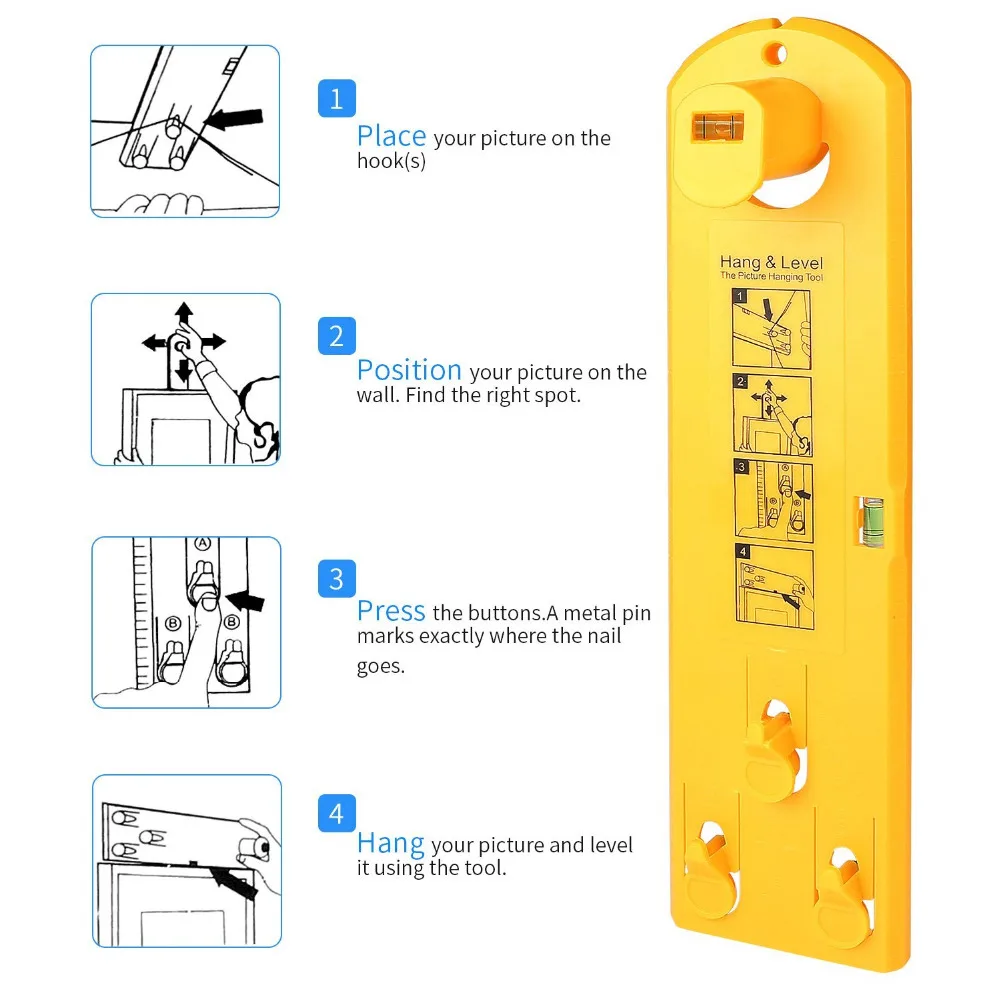 1

Place your picture on the hook(s)

2

Position your picture on the wall. Find the right spot.

A

B

B

3

Press the buttons.A metal pin marks exactly where the nail goes.

4

Hang your picture and level it using the tool.

Hang & Level
The Picture Hanging Tool

1

2

3

4