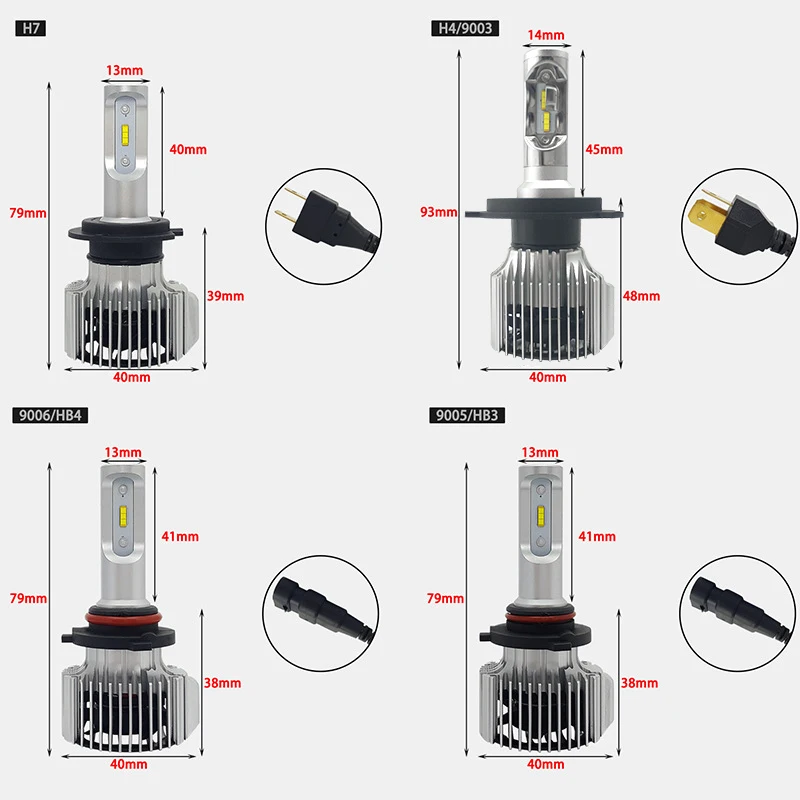 H7

13mm

40mm

79mm

39mm

40mm

H4/9003

14mm

45mm

93mm

48mm

40mm

9006/HB4

13mm

41mm

79mm

38mm

40mm

9005/HB3

13mm

41mm

79mm

38mm

40mm