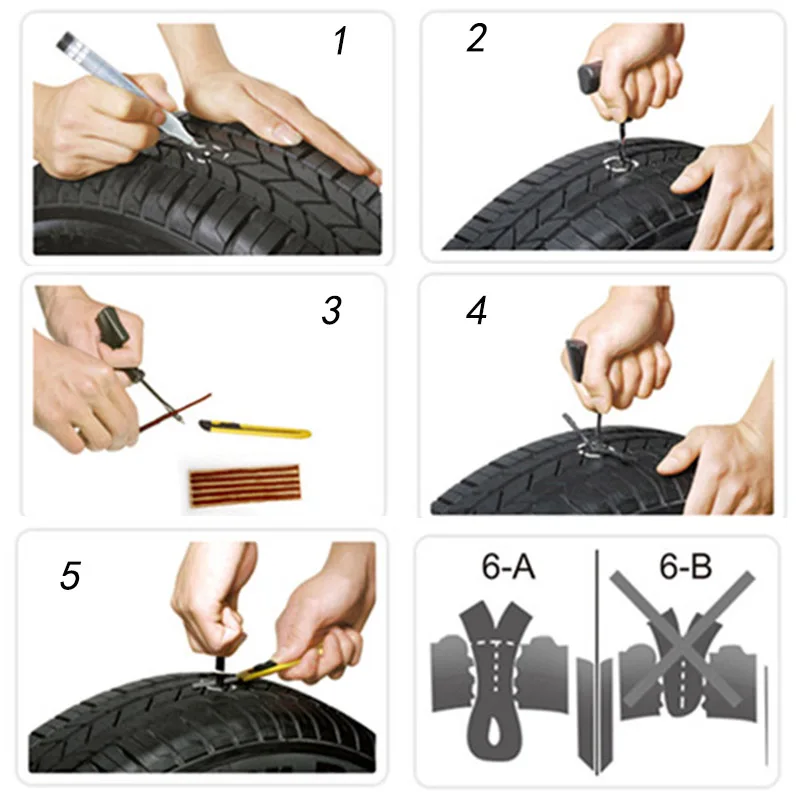 1

2

3

4

5

6-A

6-B