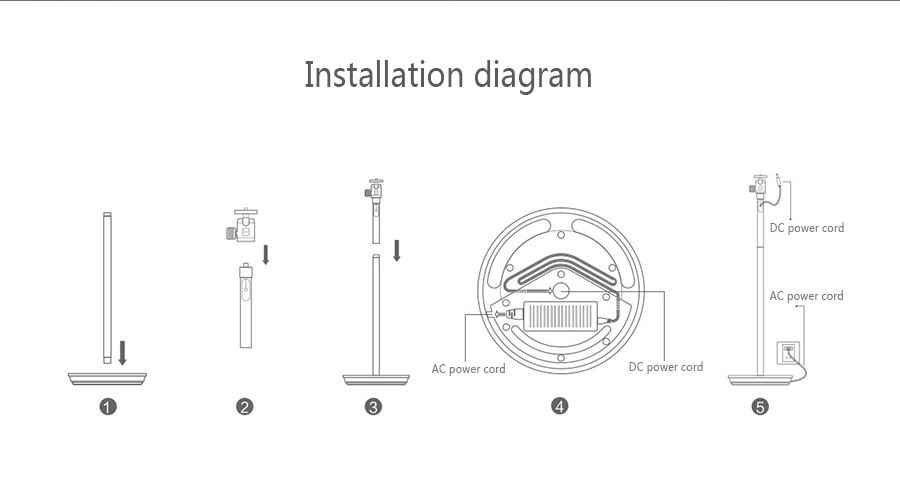 Installation diagram

1

2

3

AC power cord

DC power cord

4

DC power cord

AC power cord

5