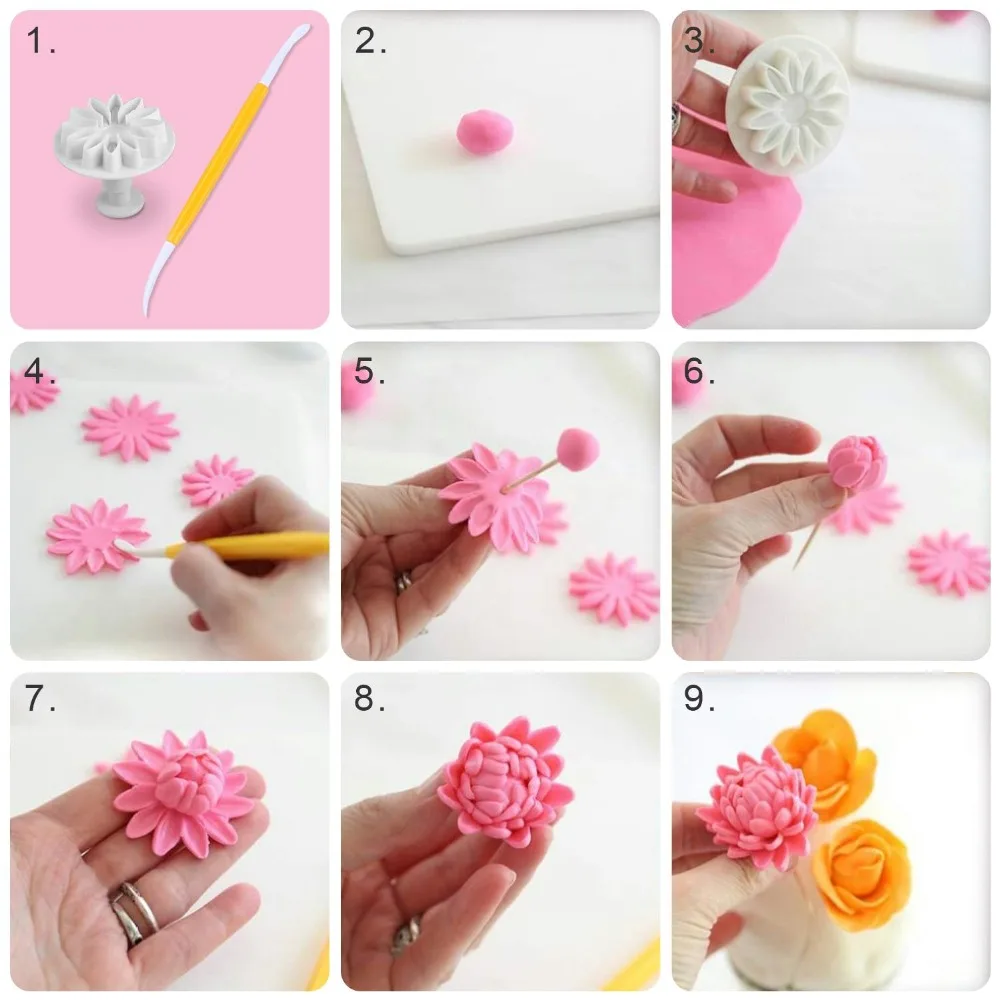 1.

2.

3.

4.

5.

6.

7.

8.

9.