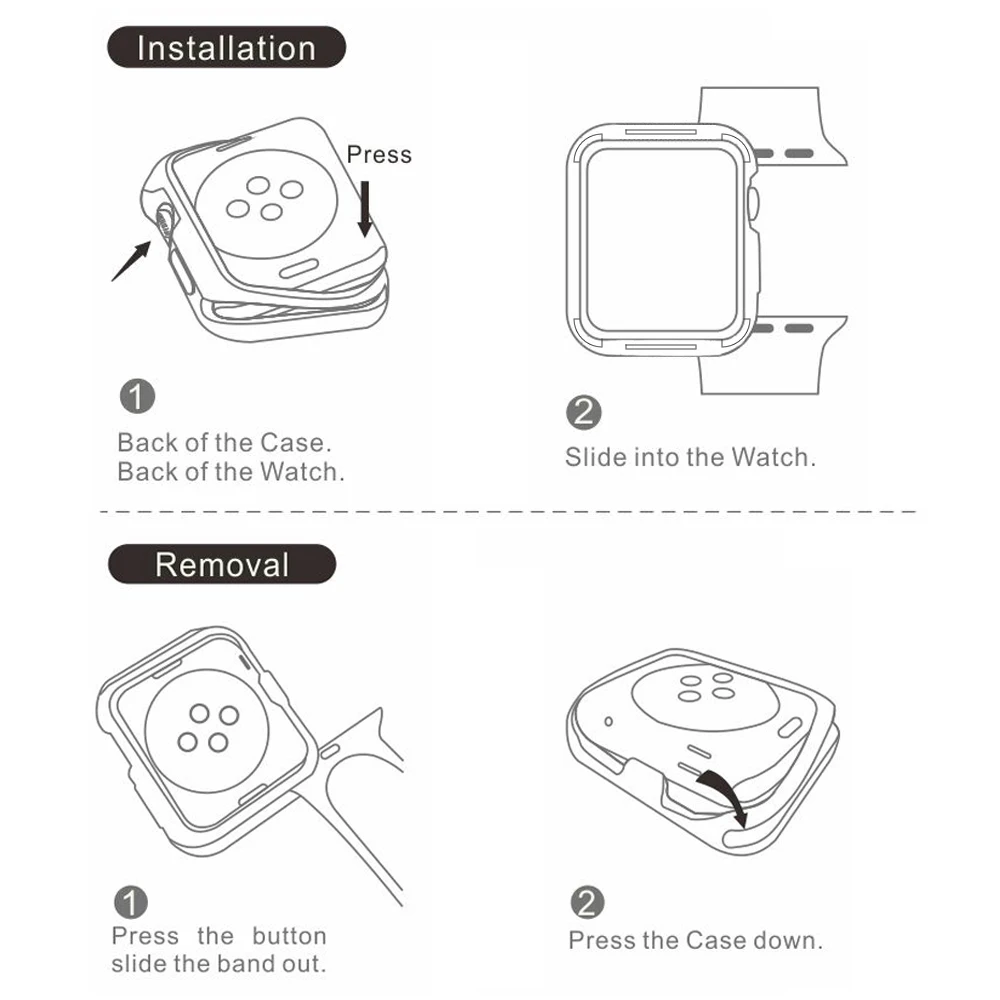 Installation

Press

1
Back of the Case.
Back of the Watch.

2
Slide into the Watch.

Removal

1
Press the button slide the band out.

2
Press the Case down.