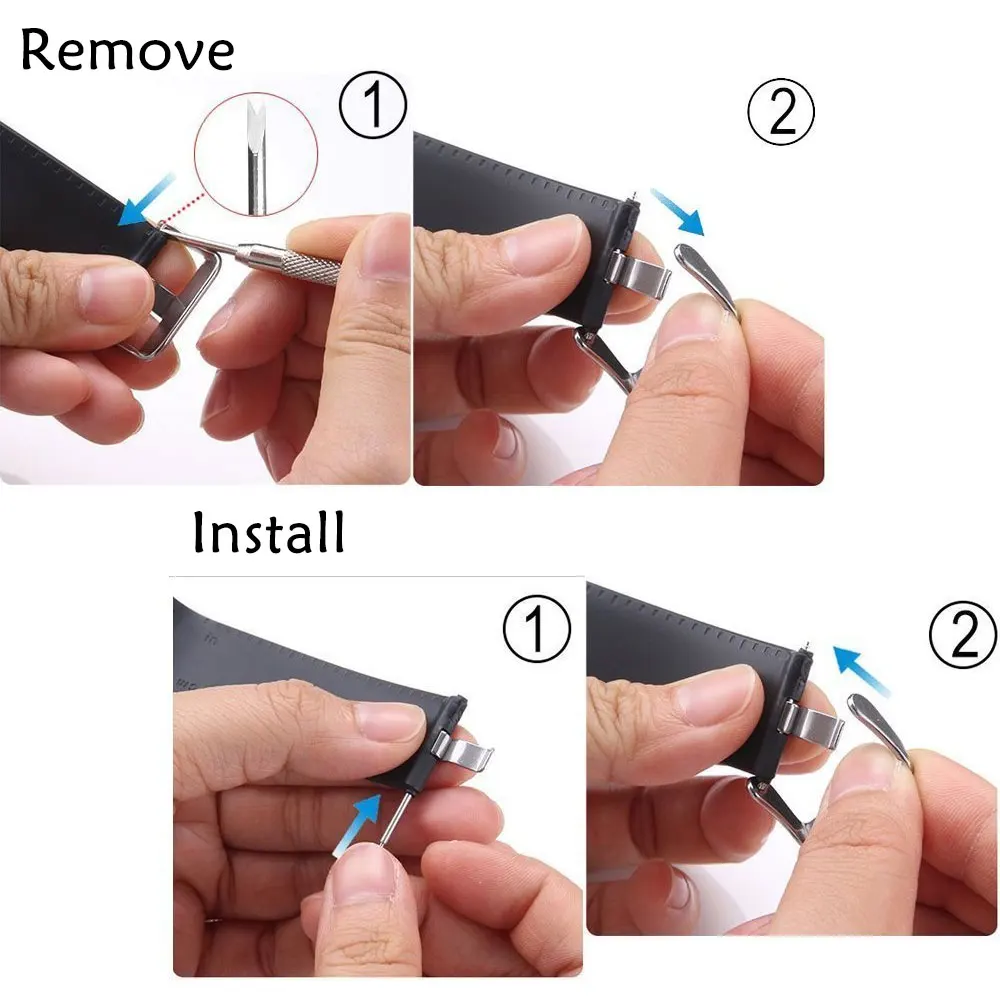 Remove

①

②

Install

①

②