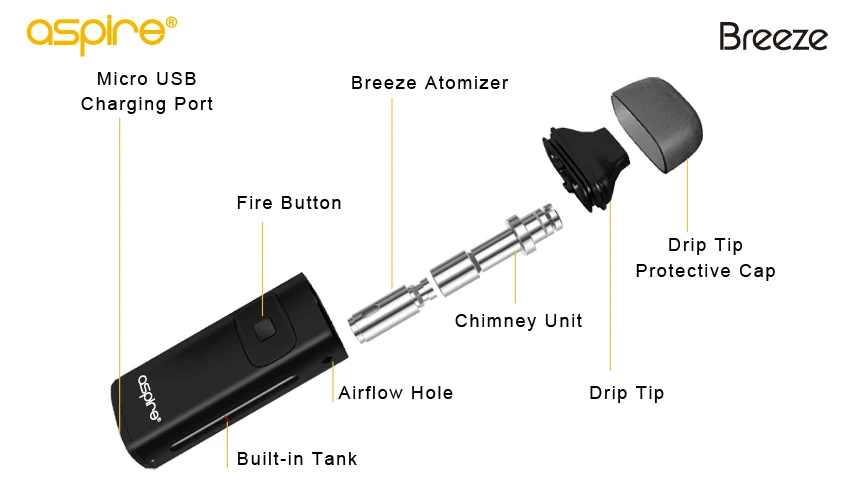 aspire®

Breeze

Micro USB Charging Port

Breeze Atomizer

Fire Button

Drip Tip Protective Cap

Chimney Unit

aspire

Airflow Hole

Drip Tip

Built-in Tank