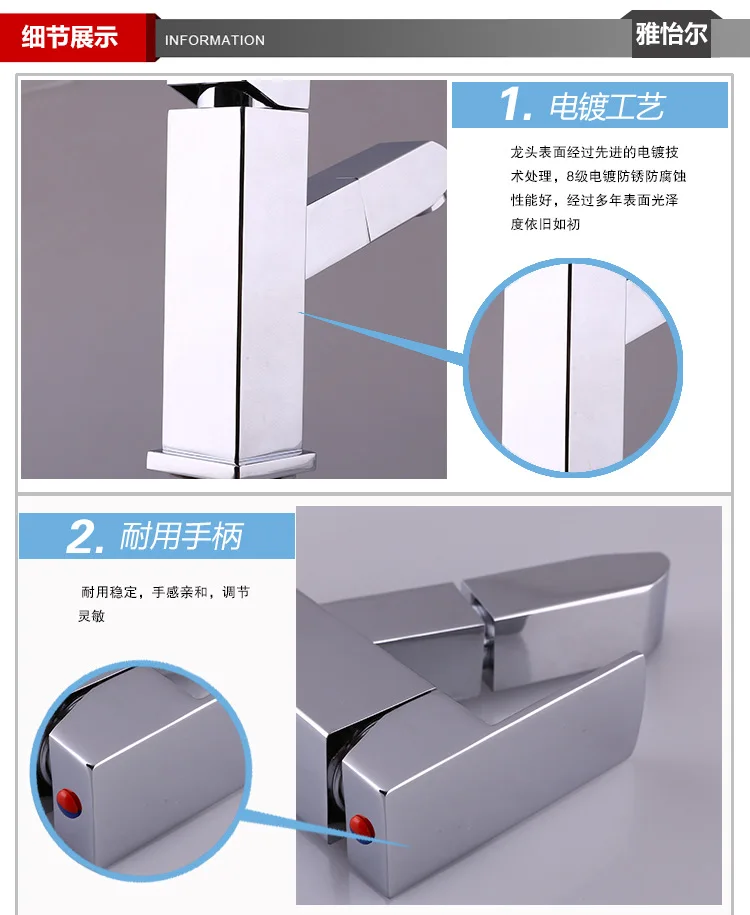 细节展示 INFORMATION 雅怡尔

1. 电镀工艺

龙头表面经过先进的电镀技术处理，8级电镀防锈防腐蚀性能好，经过多年表面光泽度依旧如初

2. 耐用手柄

耐用稳定，手感亲和，调节灵敏