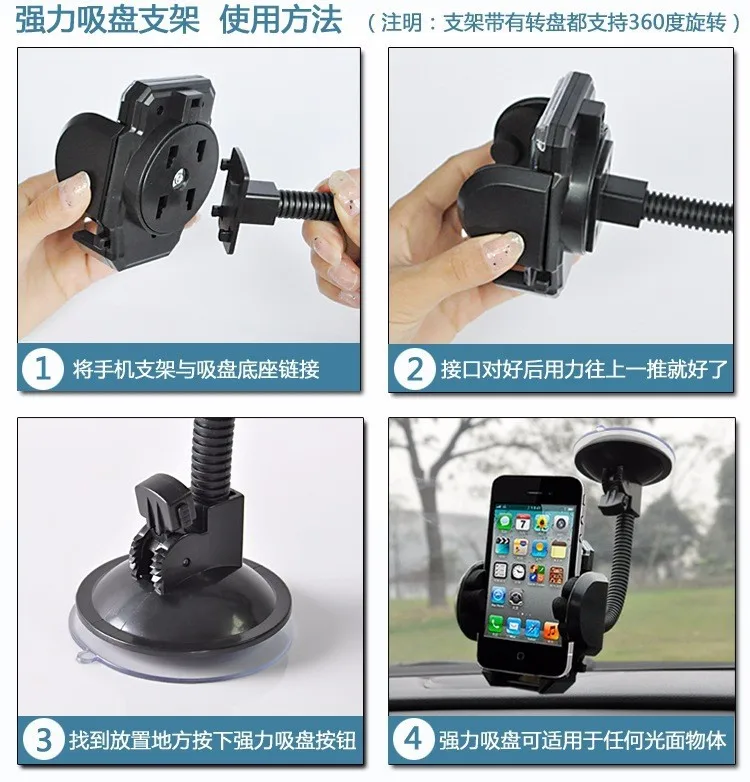 强力吸盘支架 使用方法 （注明：支架带有转盘都支持360度旋转）

1 将手机支架与吸盘底座链接

2 接口对好后用力往上一推就好了

3 找到放置地方按下强力吸盘按钮

4 强力吸盘可适用于任何光面物体